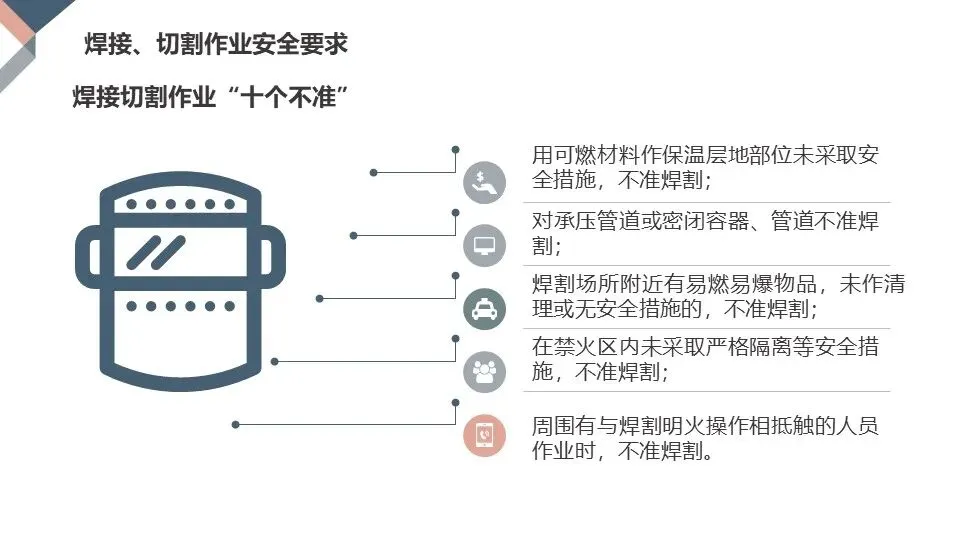 焊接、切割作业安全要求

焊接切割作业“十个不准”

用可燃材料作保温层地部位未采取安全措施，不准焊割；

对承压管道或密闭容器、管道不准焊割；

焊割场所附近有易燃易爆物品，未作清理或无安全措施的，不准焊割；

在禁火区内未采取严格隔离等安全措施，不准焊割；

周围有与焊割明火操作相抵触的人员作业时，不准焊割。