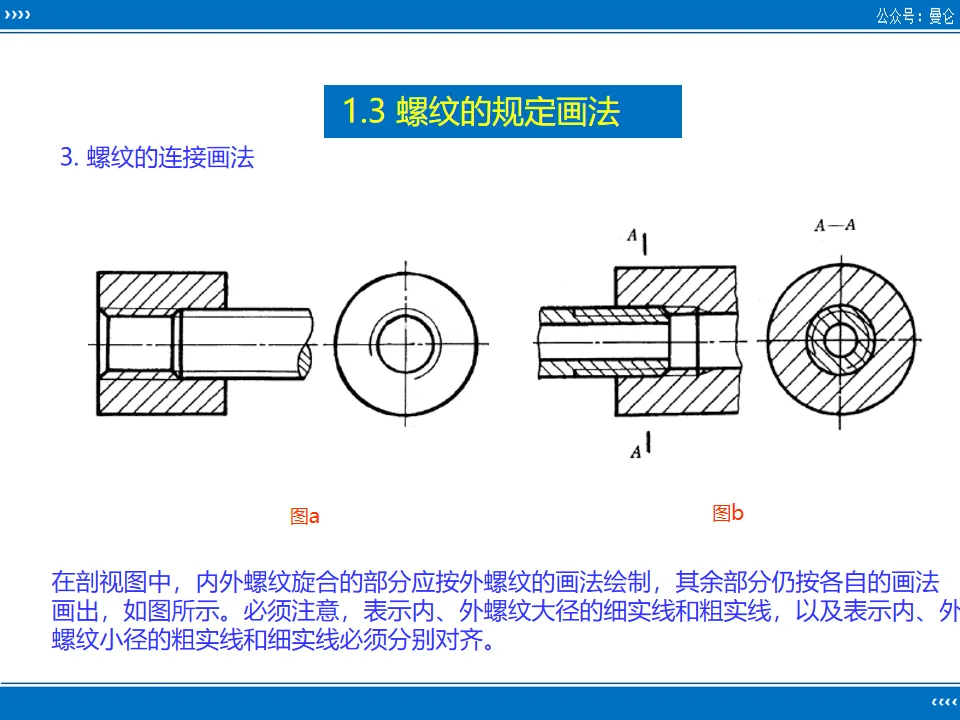 ››››

公众号：曼仑

1.3 螺纹的规定画法

3. 螺纹的连接画法

A

A—A

A

图a

图b

在剖视图中，内外螺纹旋合的部分应按外螺纹的画法绘制，其余部分仍按各自的画法画出，如图所示。必须注意，表示内、外螺纹大径的细实线和粗实线，以及表示内、外螺纹小径的粗实线和细实线必须分别对齐。

‹‹‹‹