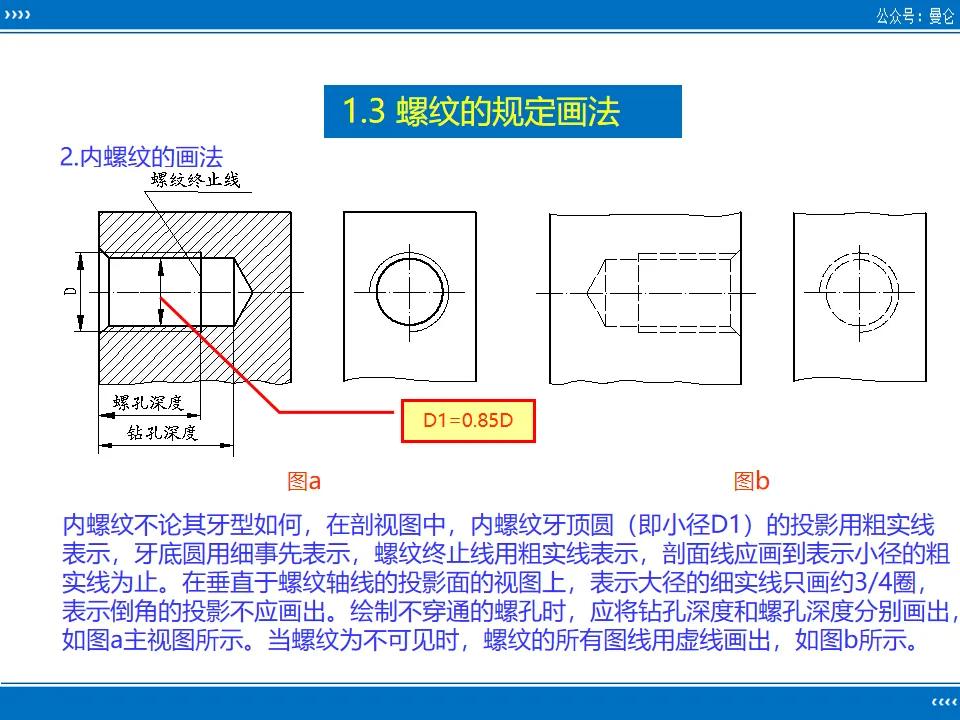 ››››

公众号：曼仑

1.3 螺纹的规定画法

2.内螺纹的画法

螺纹终止线

D

螺孔深度

钻孔深度

D1=0.85D

图a

图b

内螺纹不论其牙型如何，在剖视图中，内螺纹牙顶圆（即小径D1）的投影用粗实线表示，牙底圆用细事先表示，螺纹终止线用粗实线表示，剖面线应画到表示小径的粗实线为止。在垂直于螺纹轴线的投影面的视图上，表示大径的细实线只画约3/4圈，表示倒角的投影不应画出。绘制不穿通的螺孔时，应将钻孔深度和螺孔深度分别画出，如图a主视图所示。当螺纹为不可见时，螺纹的所有图线用虚线画出，如图b所示。

‹‹‹‹