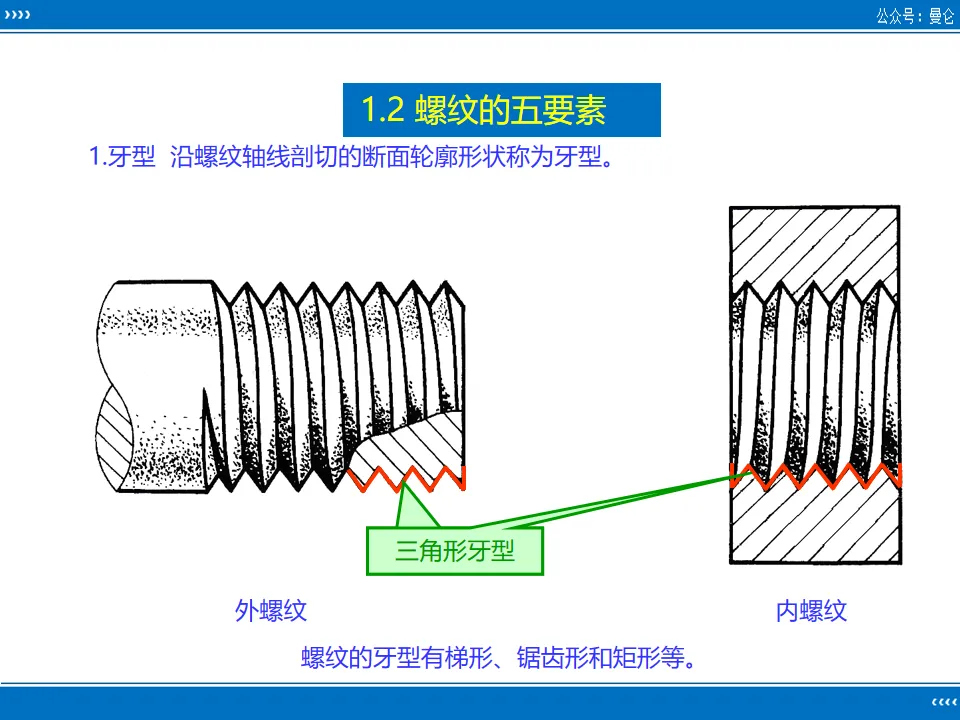 ››››

公众号：曼仑

1.2 螺纹的五要素

1.牙型 沿螺纹轴线剖切的断面轮廓形状称为牙型。

三角形牙型

外螺纹

内螺纹

螺纹的牙型有梯形、锯齿形和矩形等。

‹‹‹‹