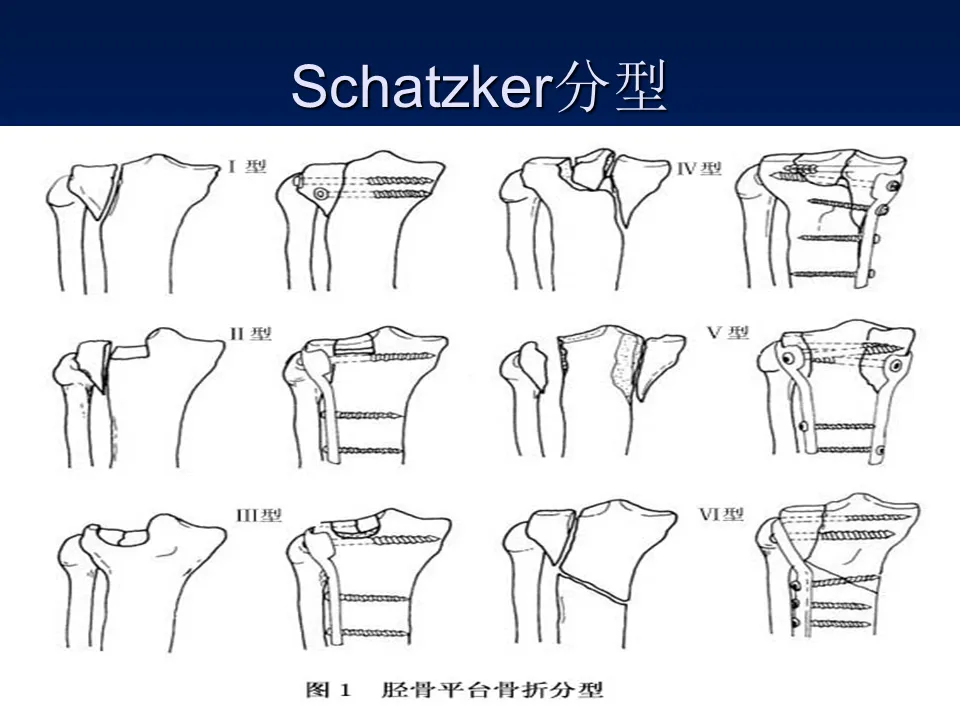 Schatzker分型

I 型

IV 型

II 型

V 型

III 型

VI 型

图 1　胫骨平台骨折分型