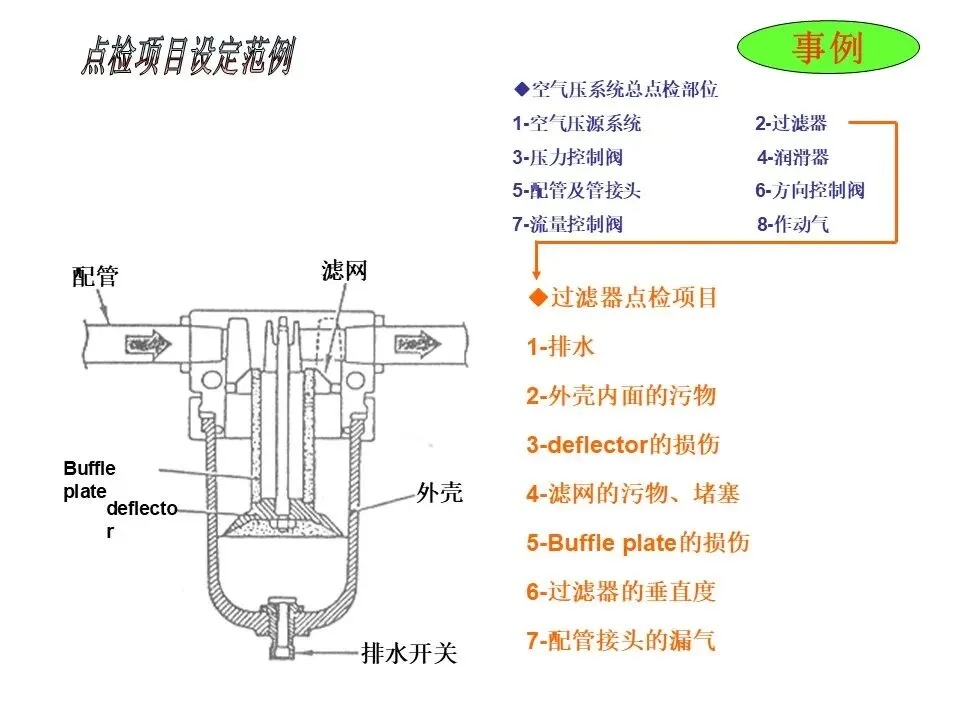 点检项目设定范例

事例

◆空气压系统总点检部位
1-空气压源系统　　2-过滤器
3-压力控制阀　　4-润滑器
5-配管及管接头　　6-方向控制阀
7-流量控制阀　　8-作动气

配管
滤网
Buffle plate
deflector
外壳
排水开关

◆过滤器点检项目
1-排水
2-外壳内面的污物
3-deflector的损伤
4-滤网的污物、堵塞
5-Buffle plate的损伤
6-过滤器的垂直度
7-配管接头的漏气