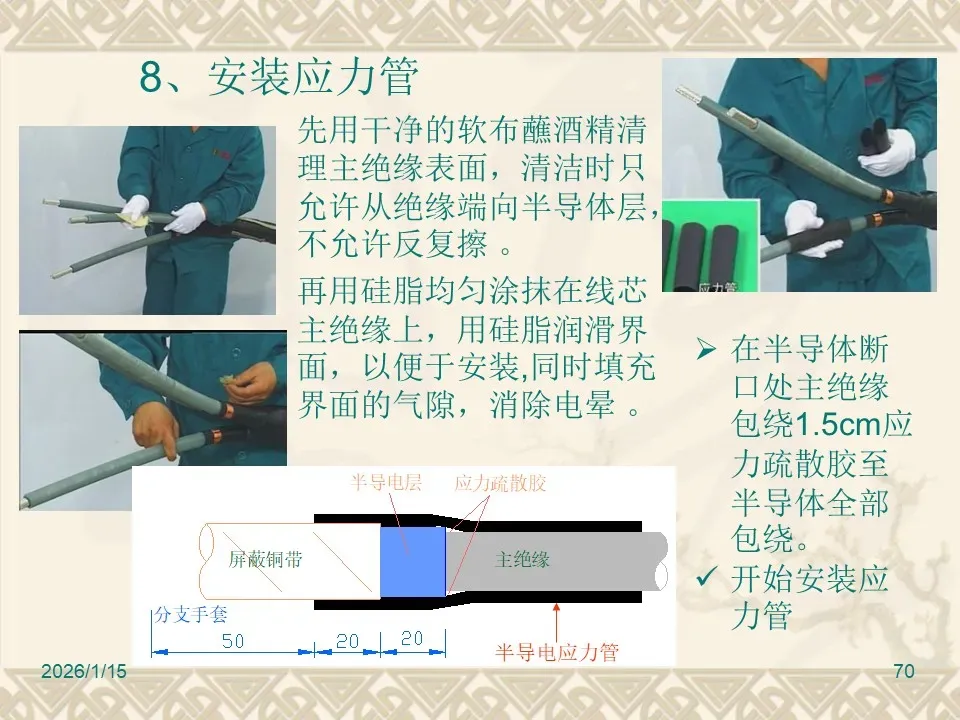 8、安装应力管

先用干净的软布蘸酒精清理主绝缘表面，清洁时只允许从绝缘端向半导体层，不允许反复擦 。

再用硅脂均匀涂抹在线芯主绝缘上，用硅脂润滑界面，以便于安装,同时填充界面的气隙，消除电晕 。

应力管

➢ 在半导体断口处主绝缘包绕1.5cm应力疏散胶至半导体全部包绕。
✓ 开始安装应力管

半导电层
应力疏散胶
屏蔽铜带
主绝缘
分支手套
50
20
20
半导电应力管

2026/1/15
70