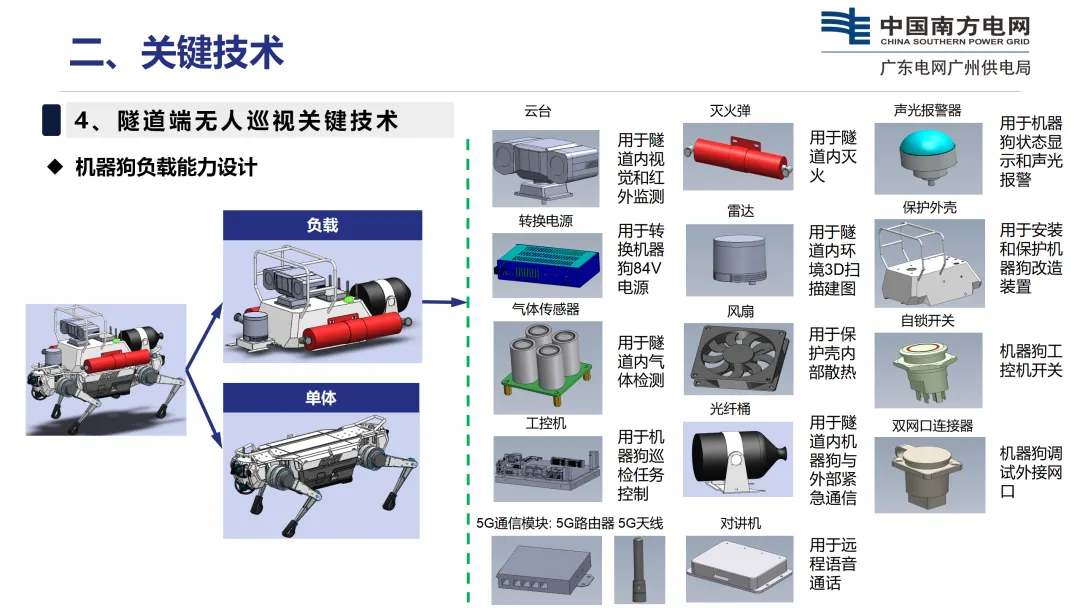 二、关键技术

中国南方电网
CHINA SOUTHERN POWER GRID
广东电网广州供电局

4、隧道端无人巡视关键技术

◆ 机器狗负载能力设计

负载

单体

云台
用于隧道内视觉和红外监测

转换电源
用于转换机器狗84V电源

气体传感器
用于隧道内气体检测

工控机
用于机器狗巡检任务控制

5G通信模块: 5G路由器 5G天线

灭火弹
用于隧道内灭火

雷达
用于隧道内环境3D扫描建图

风扇
用于保护壳内部散热

光纤桶
用于隧道内机器狗与外部紧急通信

对讲机
用于远程语音通话

声光报警器
用于机器狗状态显示和声光报警

保护外壳
用于安装和保护机器狗改造装置

自锁开关
机器狗工控机开关

双网口连接器
机器狗调试外接网口