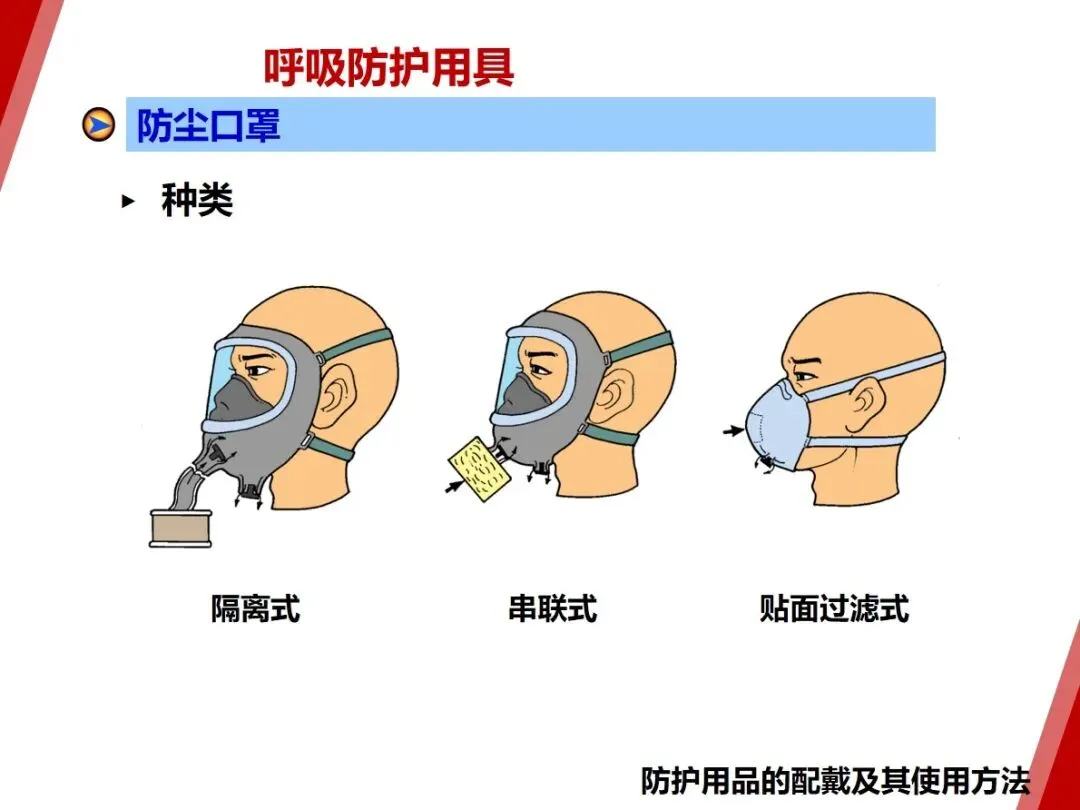 呼吸防护用具

防尘口罩

种类

隔离式

串联式

贴面过滤式

防护用品的配戴及其使用方法