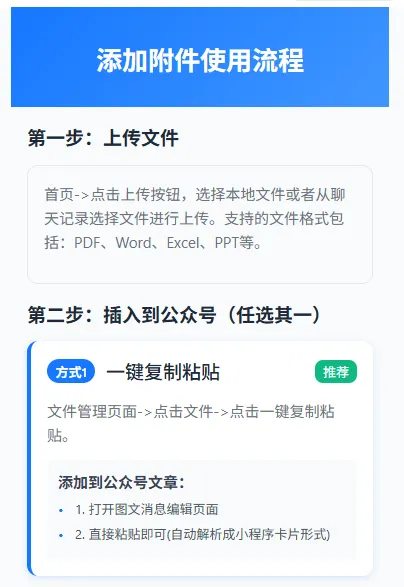 添加附件使用流程

第一步：上传文件

首页->点击上传按钮，选择本地文件或者从聊天记录选择文件进行上传。支持的文件格式包括：PDF、Word、Excel、PPT等。

第二步：插入到公众号（任选其一）

方式1 一键复制粘贴 推荐

文件管理页面->点击文件->点击一键复制粘贴。

添加到公众号文章：

• 1. 打开图文消息编辑页面
• 2. 直接粘贴即可(自动解析成小程序卡片形式)