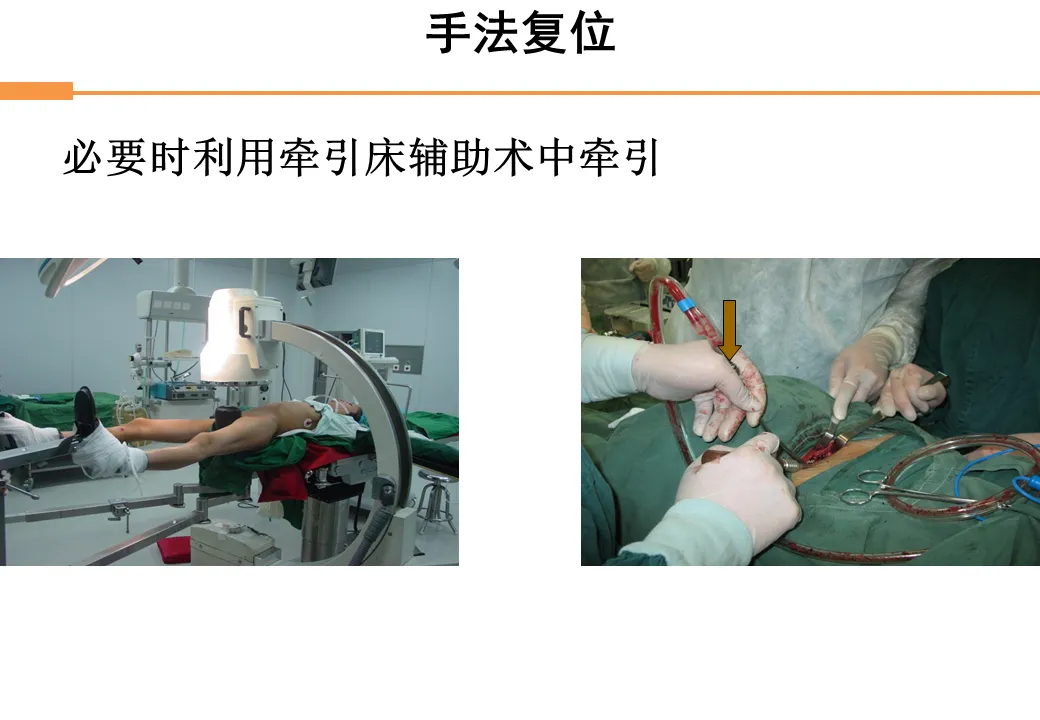 手法复位

必要时利用牵引床辅助术中牵引