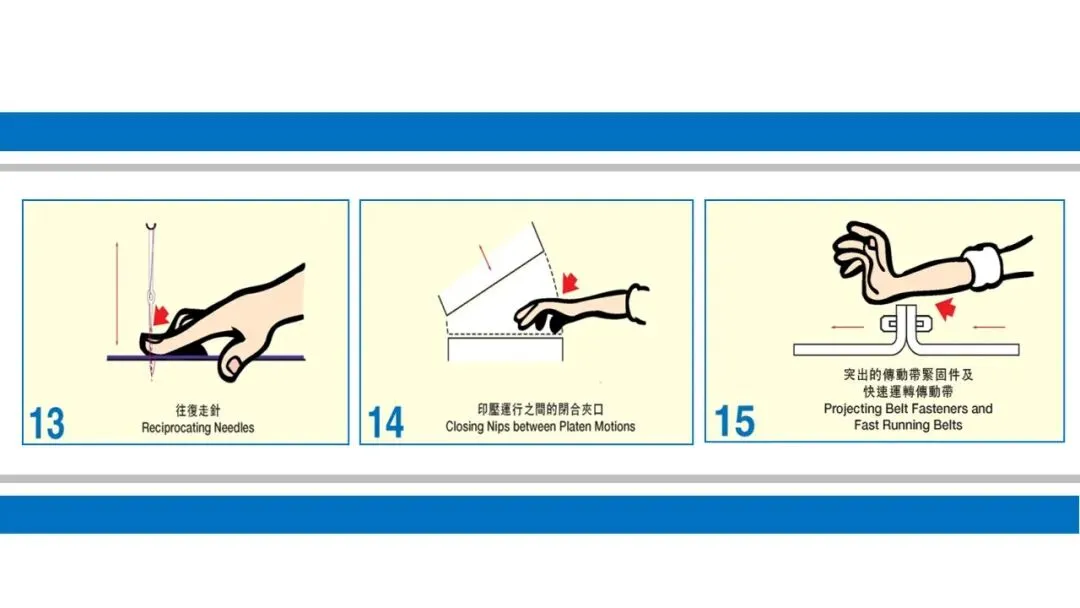 13
往復走針
Reciprocating Needles

14
印壓運行之間的閉合夾口
Closing Nips between Platen Motions

15
突出的傳動帶緊固件及快速運轉傳動帶
Projecting Belt Fasteners and Fast Running Belts