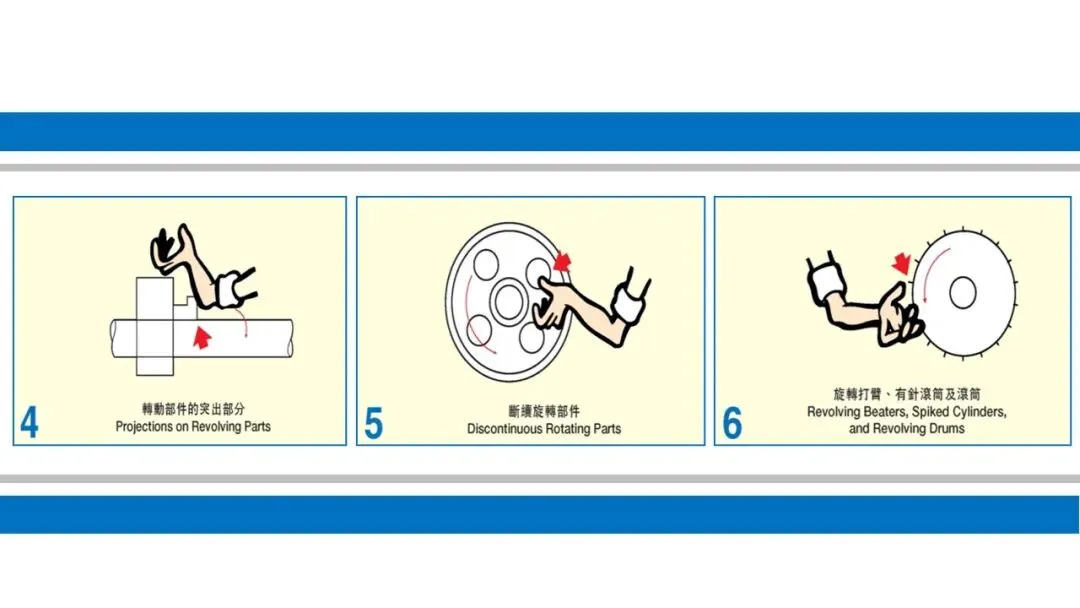 4
轉動部件的突出部分
Projections on Revolving Parts

5
斷續旋轉部件
Discontinuous Rotating Parts

6
旋轉打臂、有針滾筒及滾筒
Revolving Beaters, Spiked Cylinders, and Revolving Drums