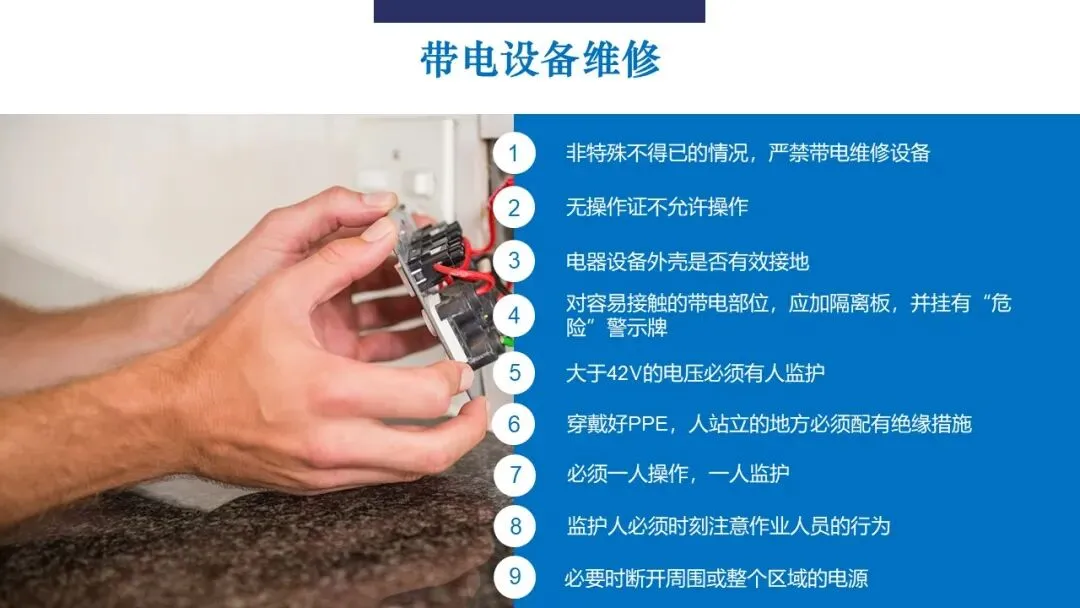 带电设备维修

1 非特殊不得已的情况，严禁带电维修设备

2 无操作证不允许操作

3 电器设备外壳是否有效接地

4 对容易接触的带电部位，应加隔离板，并挂有“危险”警示牌

5 大于42V的电压必须有人监护

6 穿戴好PPE，人站立的地方必须配有绝缘措施

7 必须一人操作，一人监护

8 监护人必须时刻注意作业人员的行为

9 必要时断开周围或整个区域的电源