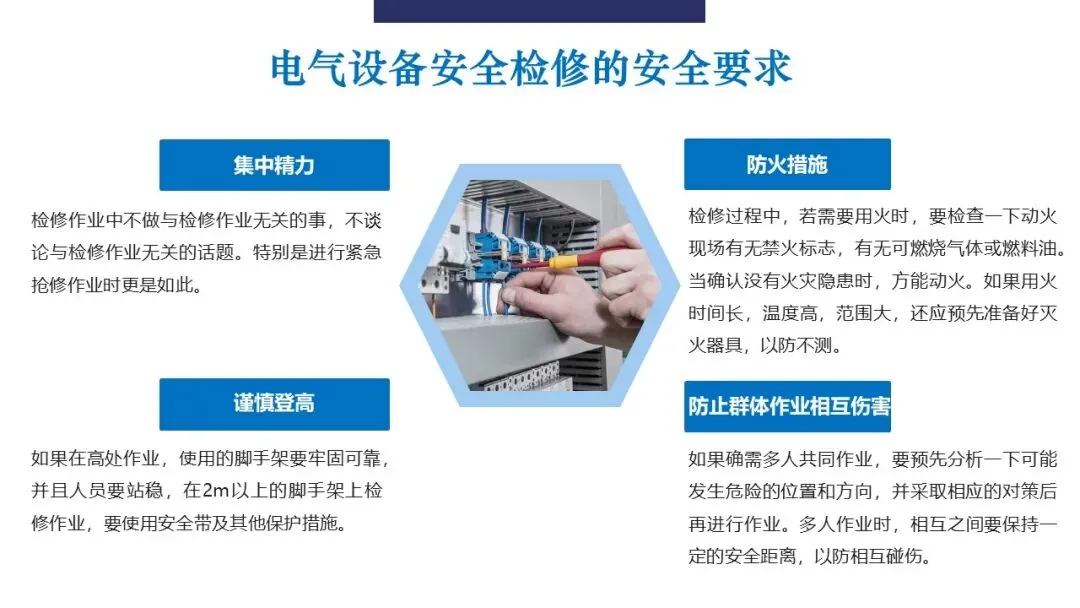 电气设备安全检修的安全要求

集中精力

检修作业中不做与检修作业无关的事，不谈论与检修作业无关的话题。特别是进行紧急抢修作业时更是如此。

谨慎登高

如果在高处作业，使用的脚手架要牢固可靠，并且人员要站稳，在2m以上的脚手架上检修作业，要使用安全带及其他保护措施。

防火措施

检修过程中，若需要用火时，要检查一下动火现场有无禁火标志，有无可燃烧气体或燃料油。当确认没有火灾隐患时，方能动火。如果用火时间长，温度高，范围大，还应预先准备好灭火器具，以防不测。

防止群体作业相互伤害

如果确需多人共同作业，要预先分析一下可能发生危险的位置和方向，并采取相应的对策后再进行作业。多人作业时，相互之间要保持一定的安全距离，以防相互碰伤。