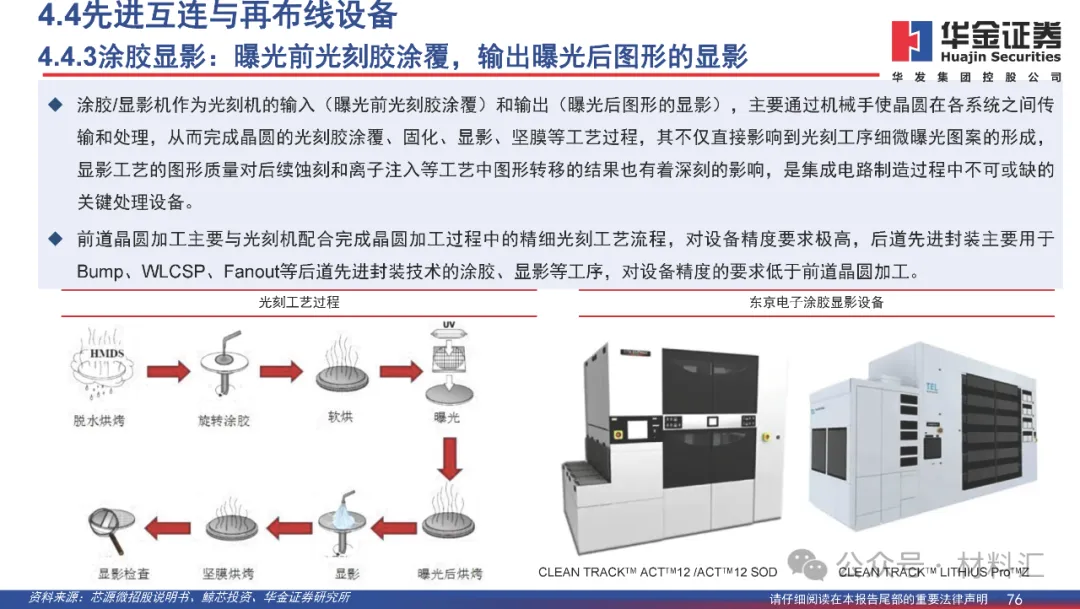 4.4先进互连与再布线设备

4.4.3涂胶显影：曝光前光刻胶涂覆，输出曝光后图形的显影

华金证券
Huajin Securities
华发集团控股公司

◆ 涂胶/显影机作为光刻机的输入（曝光前光刻胶涂覆）和输出（曝光后图形的显影），主要通过机械手使晶圆在各系统之间传输和处理，从而完成晶圆的光刻胶涂覆、固化、显影、坚膜等工艺过程，其不仅直接影响到光刻工序细微曝光图案的形成，显影工艺的图形质量对后续蚀刻和离子注入等工艺中图形转移的结果也有着深刻的影响，是集成电路制造过程中不可或缺的关键处理设备。

◆ 前道晶圆加工主要与光刻机配合完成晶圆加工过程中的精细光刻工艺流程，对设备精度要求极高，后道先进封装主要用于Bump、WLCSP、Fanout等后道先进封装技术的涂胶、显影等工序，对设备精度的要求低于前道晶圆加工。

光刻工艺过程

HMDS
脱水烘烤
旋转涂胶
软烘
UV
曝光
曝光后烘烤
显影
坚膜烘烤
显影检查

东京电子涂胶显影设备

TEL

CLEAN TRACK™ ACT™12 /ACT™12 SOD
CLEAN TRACK™ LITHIUS Pro™Z

公众号 · 材料汇

资料来源：芯源微招股说明书、鲸芯投资、华金证券研究所

请仔细阅读在本报告尾部的重要法律声明 76