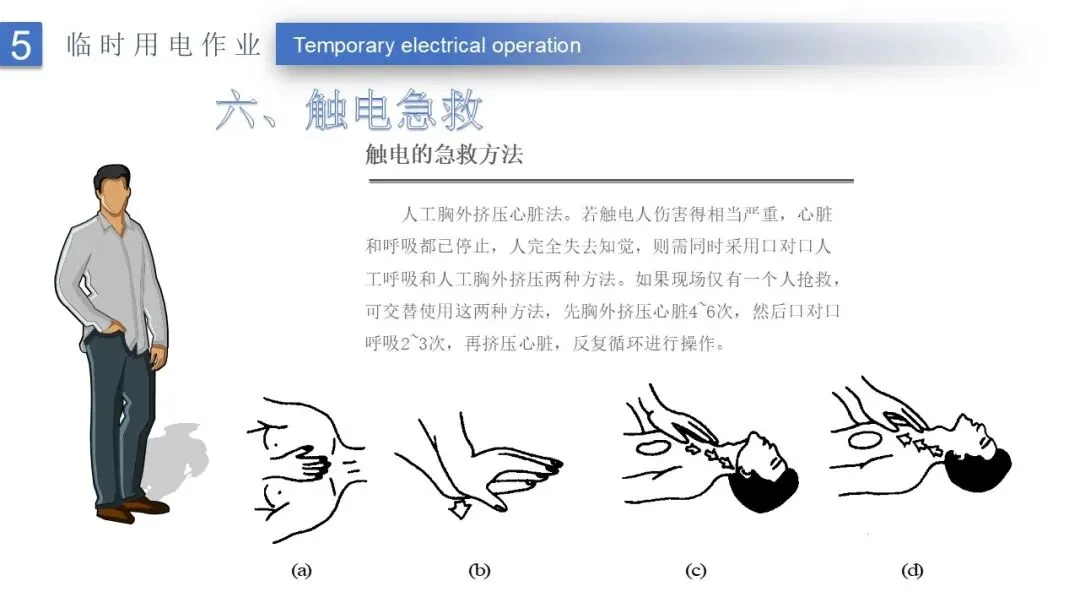 5 临时用电作业 Temporary electrical operation

六、触电急救

触电的急救方法

人工胸外挤压心脏法。若触电人伤害得相当严重，心脏和呼吸都已停止，人完全失去知觉，则需同时采用口对口人工呼吸和人工胸外挤压两种方法。如果现场仅有一个人抢救，可交替使用这两种方法，先胸外挤压心脏4~6次，然后口对口呼吸2~3次，再挤压心脏，反复循环进行操作。

(a) (b) (c) (d)