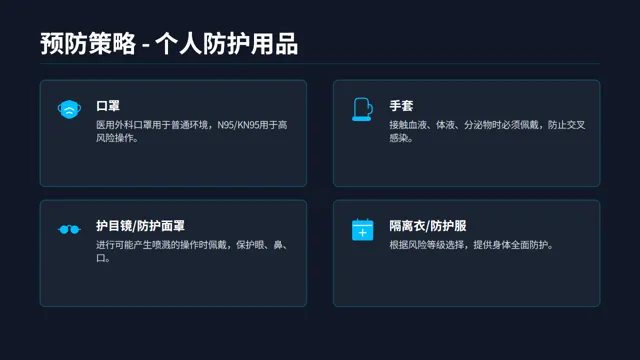 预防策略 - 个人防护用品

口罩

医用外科口罩用于普通环境，N95/KN95用于高风险操作。

手套

接触血液、体液、分泌物时必须佩戴，防止交叉感染。

护目镜/防护面罩

进行可能产生喷溅的操作时佩戴，保护眼、鼻、口。

隔离衣/防护服

根据风险等级选择，提供身体全面防护。