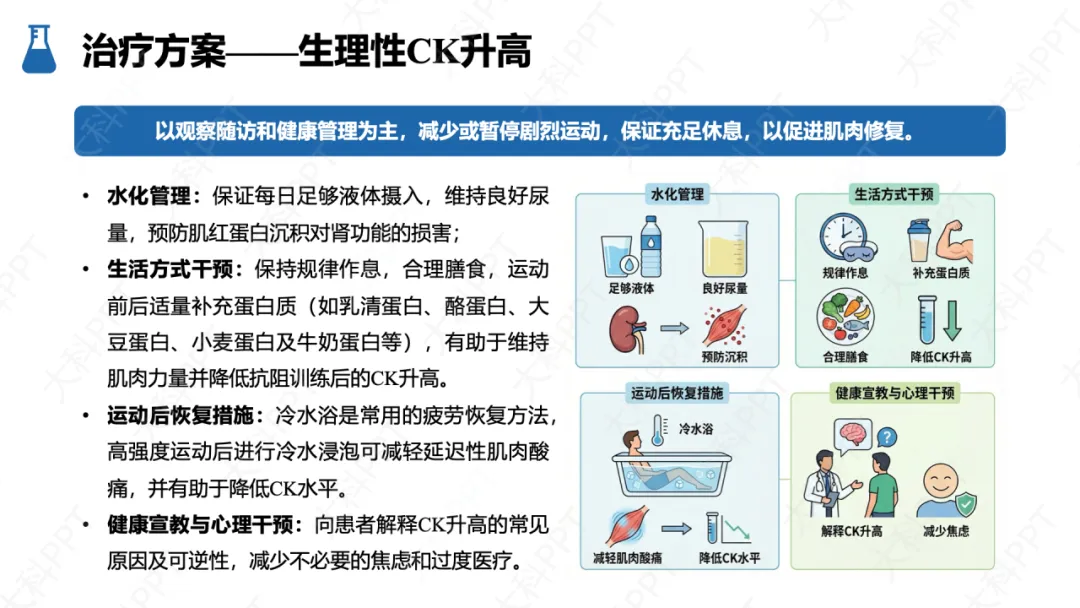 治疗方案——生理性CK升高

以观察随访和健康管理为主，减少或暂停剧烈运动，保证充足休息，以促进肌肉修复。

• 水化管理：保证每日足够液体摄入，维持良好尿量，预防肌红蛋白沉积对肾功能的损害；
• 生活方式干预：保持规律作息，合理膳食，运动前后适量补充蛋白质（如乳清蛋白、酪蛋白、大豆蛋白、小麦蛋白及牛奶蛋白等），有助于维持肌肉力量并降低抗阻训练后的CK升高。
• 运动后恢复措施：冷水浴是常用的疲劳恢复方法，高强度运动后进行冷水浸泡可减轻延迟性肌肉酸痛，并有助于降低CK水平。
• 健康宣教与心理干预：向患者解释CK升高的常见原因及可逆性，减少不必要的焦虑和过度医疗。

水化管理
足够液体
良好尿量
预防沉积

生活方式干预
规律作息
补充蛋白质
合理膳食
降低CK升高

运动后恢复措施
冷水浴
减轻肌肉酸痛
降低CK水平

健康宣教与心理干预
解释CK升高
减少焦虑

大科PPT