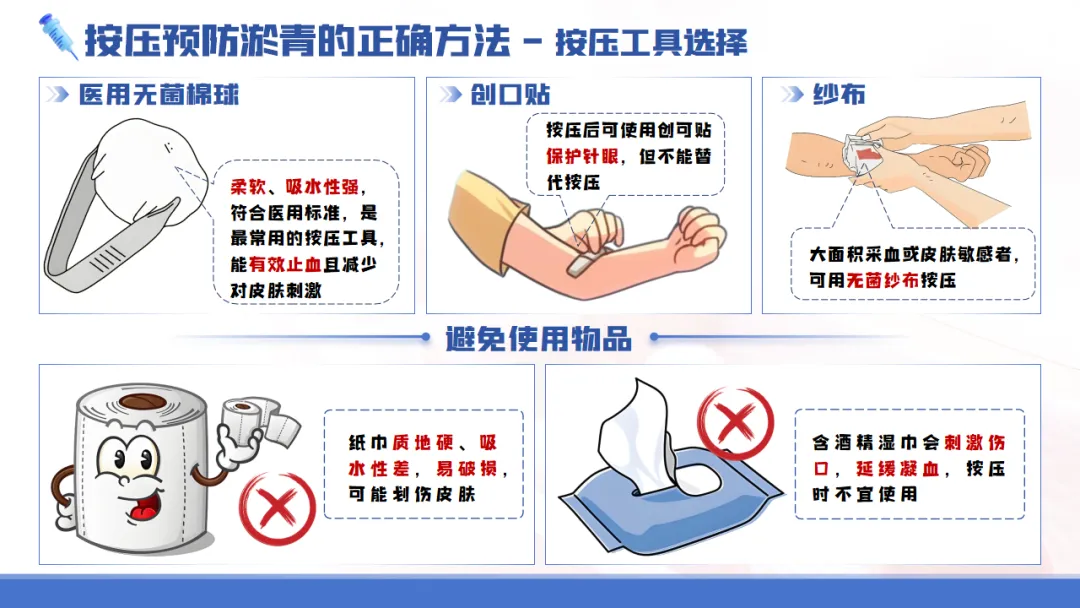 按压预防淤青的正确方法 - 按压工具选择

医用无菌棉球

柔软、吸水性强，符合医用标准，是最常用的按压工具，能有效止血且减少对皮肤刺激

创口贴

按压后可使用创可贴保护针眼，但不能替代按压

纱布

大面积采血或皮肤敏感者，可用无菌纱布按压

避免使用物品

纸巾质地硬、吸水性差，易破损，可能划伤皮肤

含酒精湿巾会刺激伤口，延缓凝血，按压时不宜使用