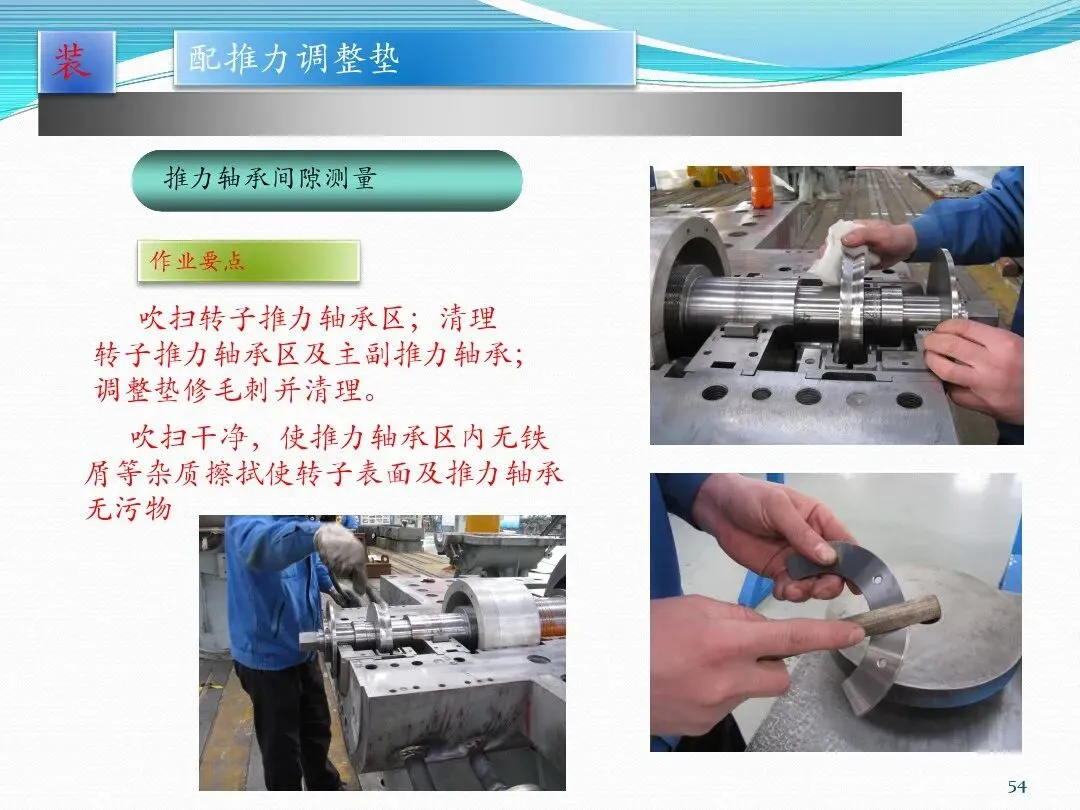 装

配推力调整垫

推力轴承间隙测量

作业要点

吹扫转子推力轴承区；清理转子推力轴承区及主副推力轴承；调整垫修毛刺并清理。

吹扫干净，使推力轴承区内无铁屑等杂质擦拭使转子表面及推力轴承无污物

54