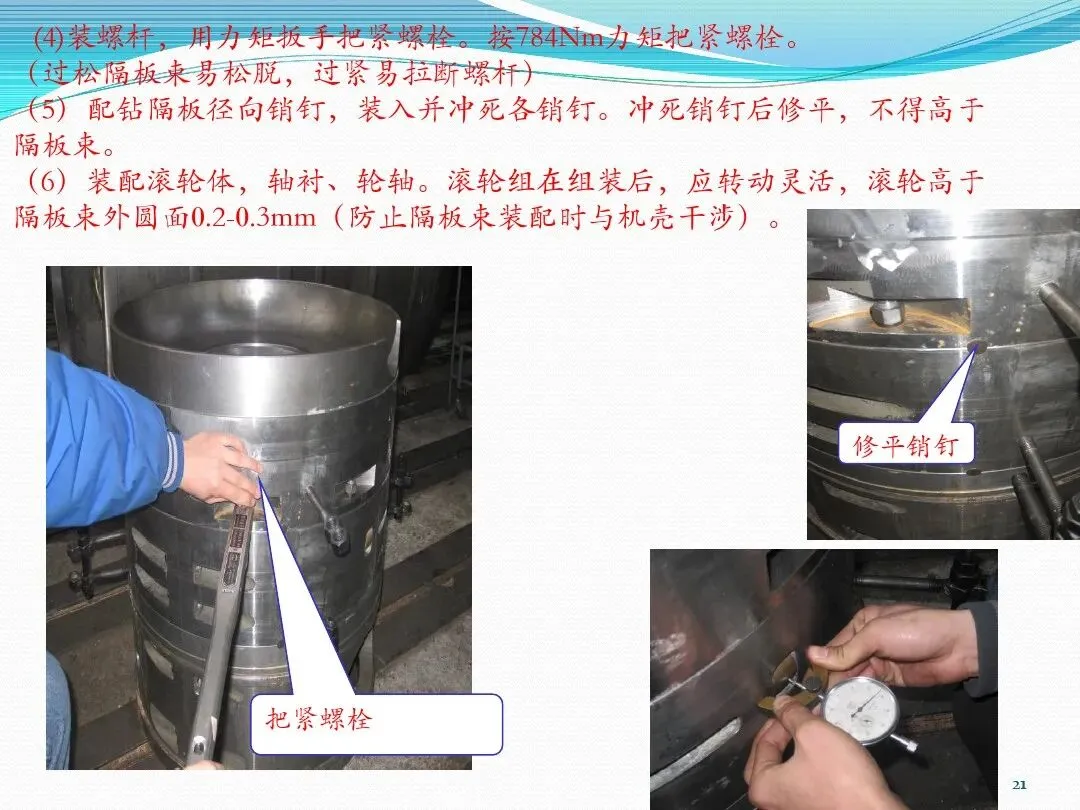 (4)装螺杆，用力矩扳手把紧螺栓。按784Nm力矩把紧螺栓。
（过松隔板束易松脱，过紧易拉断螺杆）
（5）配钻隔板径向销钉，装入并冲死各销钉。冲死销钉后修平，不得高于隔板束。
（6）装配滚轮体，轴衬、轮轴。滚轮组在组装后，应转动灵活，滚轮高于隔板束外圆面0.2-0.3mm（防止隔板束装配时与机壳干涉）。

修平销钉

把紧螺栓

21