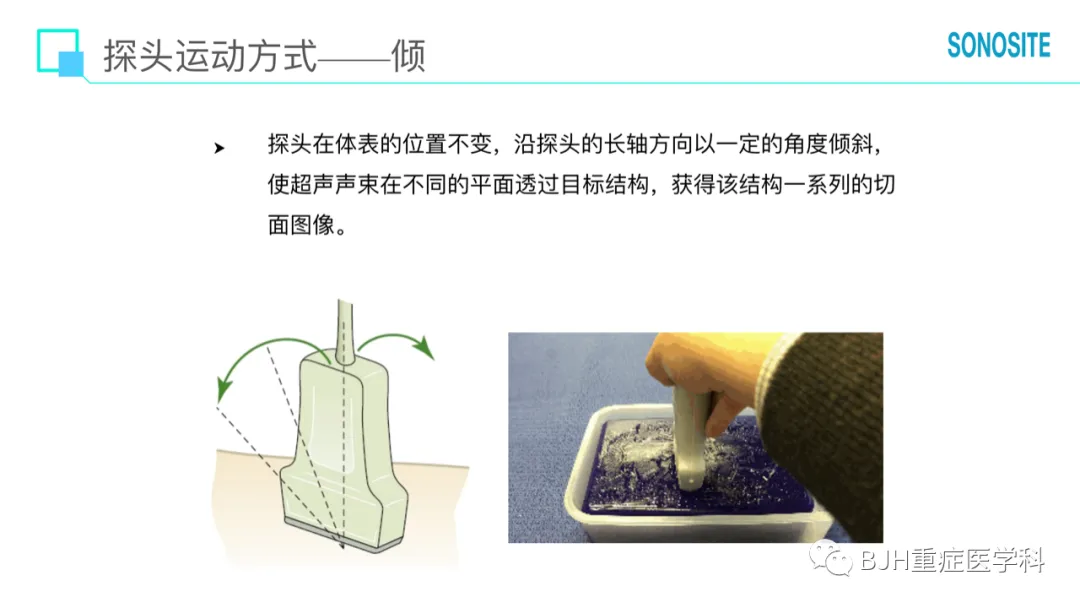 探头运动方式——倾

SONOSITE

➤ 探头在体表的位置不变，沿探头的长轴方向以一定的角度倾斜，使超声声束在不同的平面透过目标结构，获得该结构一系列的切面图像。

BJH重症医学科