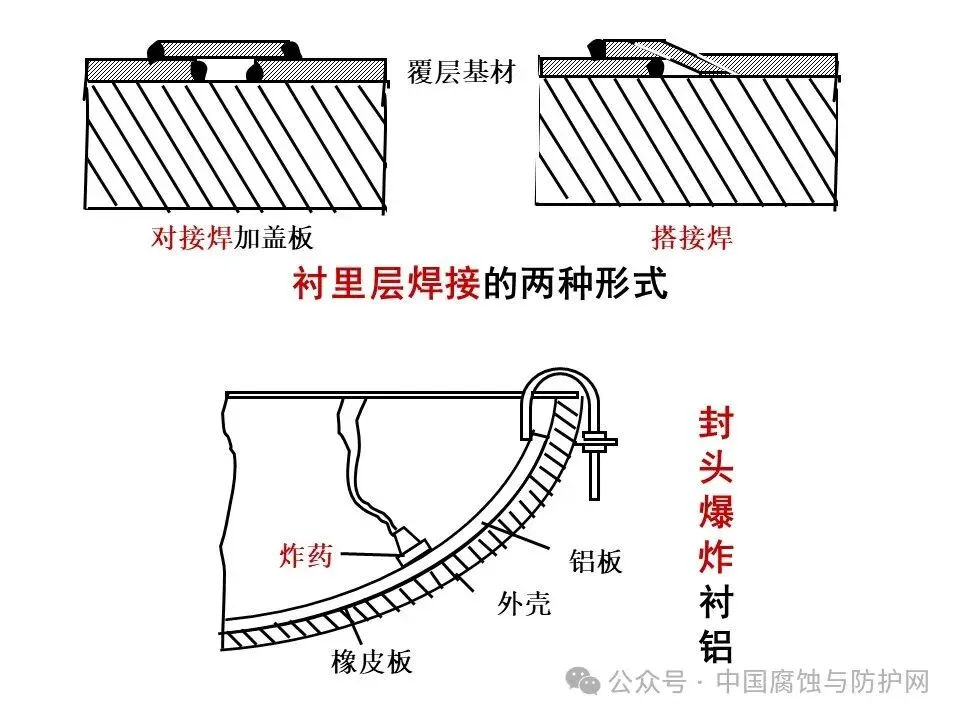 覆层基材

对接焊加盖板

搭接焊

衬里层焊接的两种形式

炸药

铝板

外壳

橡皮板

封头爆炸衬铝

公众号 · 中国腐蚀与防护网