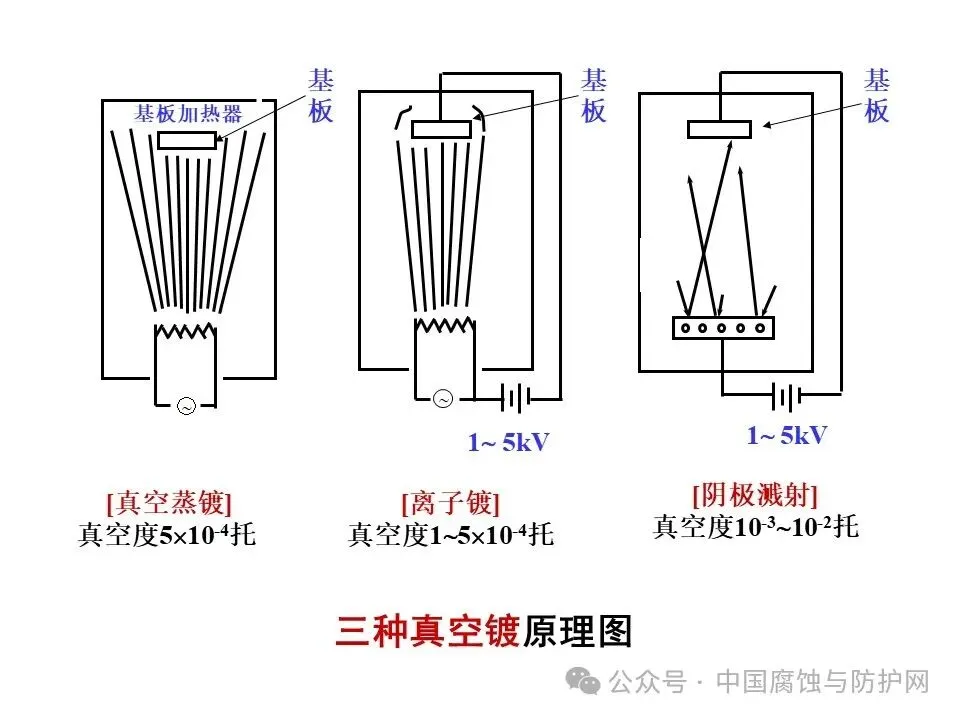 基板加热器

基板

基板

基板

1~ 5kV

1~ 5kV

[真空蒸镀]
真空度$5\times10^{-4}$托

[离子镀]
真空度$1\sim5\times10^{-4}$托

[阴极溅射]
真空度$10^{-3}\sim10^{-2}$托

三种真空镀原理图

公众号 · 中国腐蚀与防护网