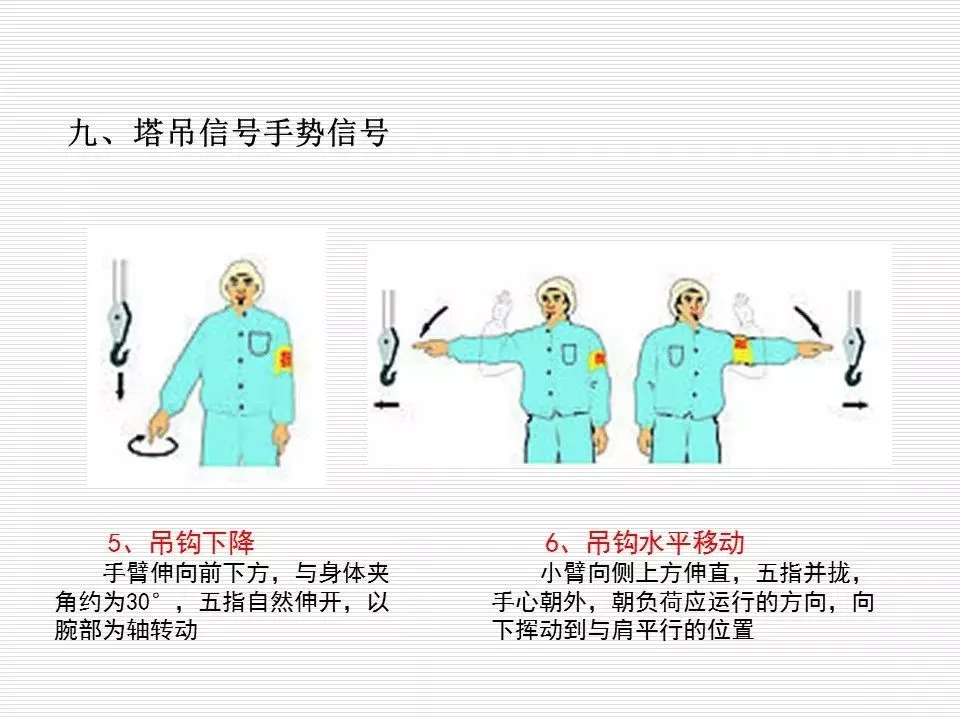 九、塔吊信号手势信号

5、吊钩下降

手臂伸向前下方，与身体夹角约为30°，五指自然伸开，以腕部为轴转动

6、吊钩水平移动

小臂向侧上方伸直，五指并拢，手心朝外，朝负荷应运行的方向，向下挥动到与肩平行的位置