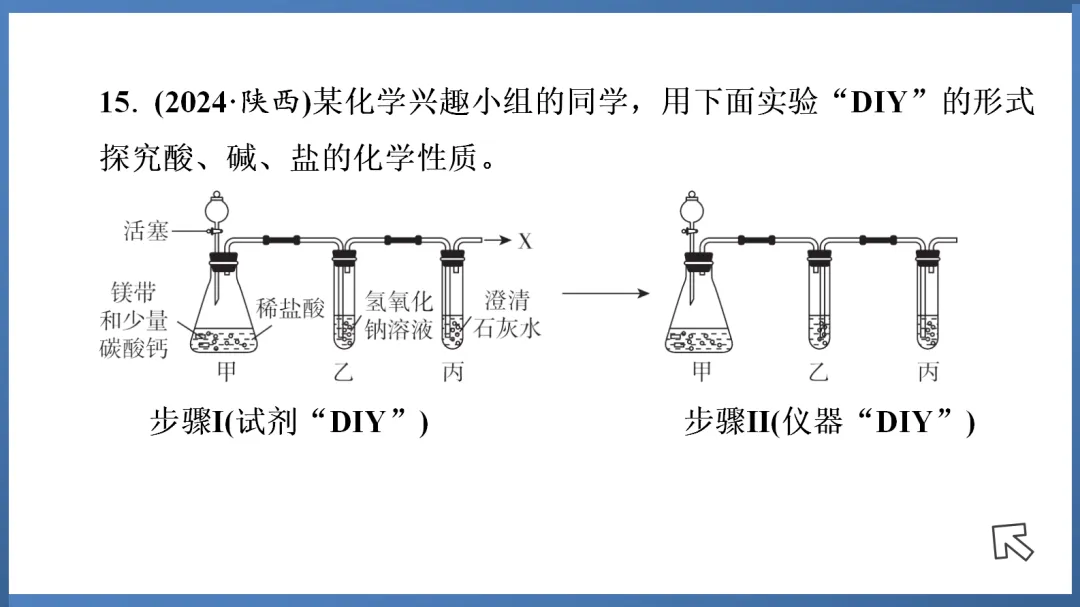 15. (2024·陕西)某化学兴趣小组的同学，用下面实验“DIY”的形式探究酸、碱、盐的化学性质。

活塞
X
镁带和少量碳酸钙
稀盐酸
氢氧化钠溶液
澄清石灰水
甲
乙
丙
甲
乙
丙

步骤I(试剂“DIY”)

步骤II(仪器“DIY”)