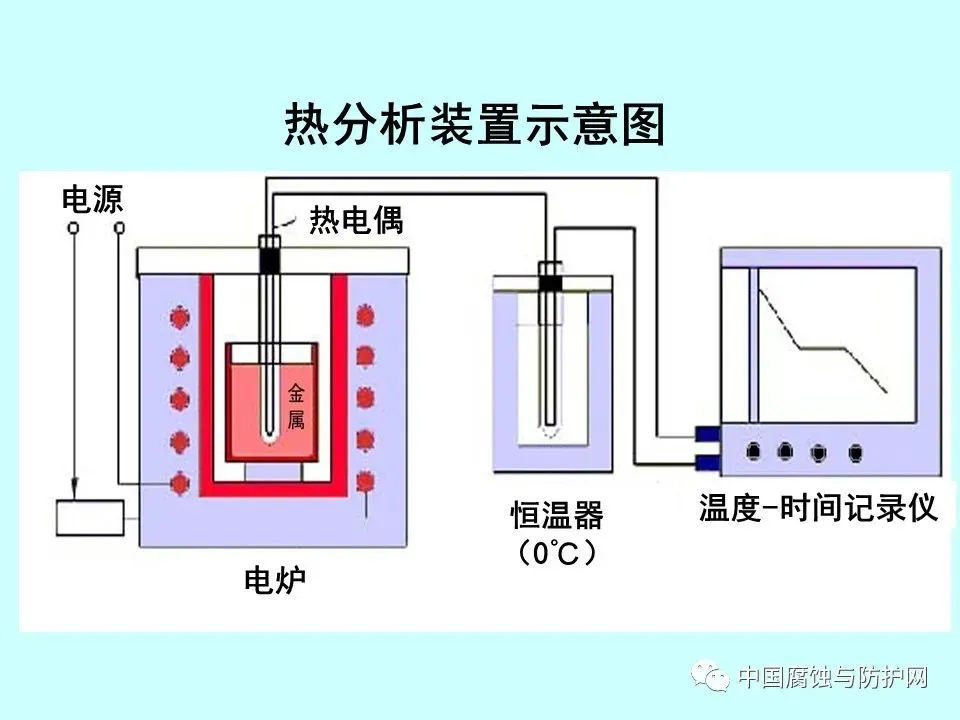 热分析装置示意图

电源

热电偶

金属

电炉

恒温器
（0°C）

温度-时间记录仪

中国腐蚀与防护网