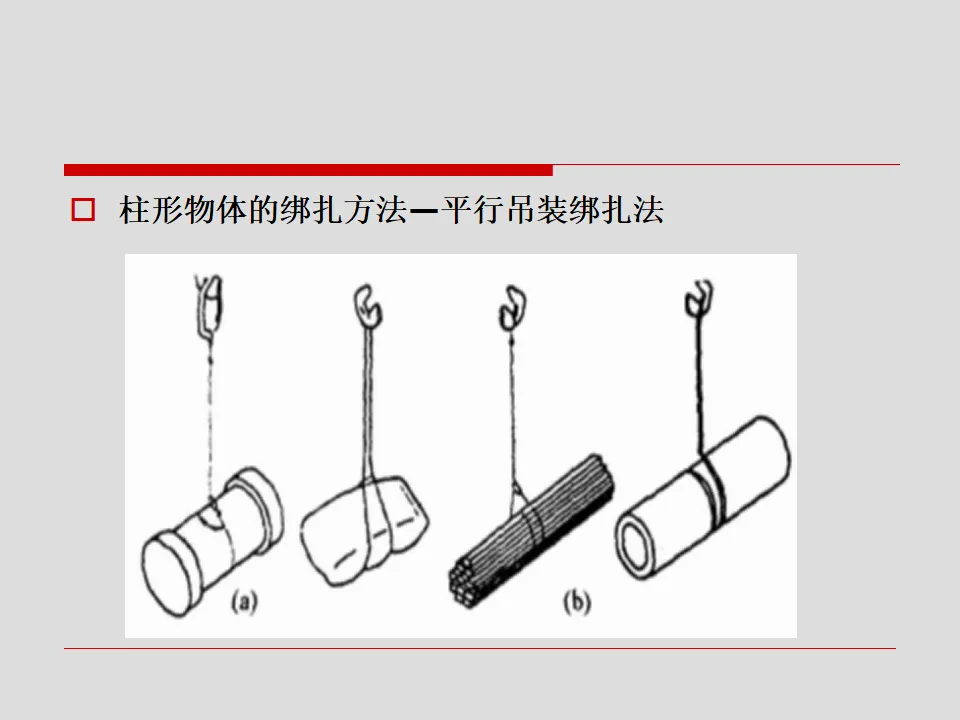 柱形物体的绑扎方法—平行吊装绑扎法

(a)

(b)