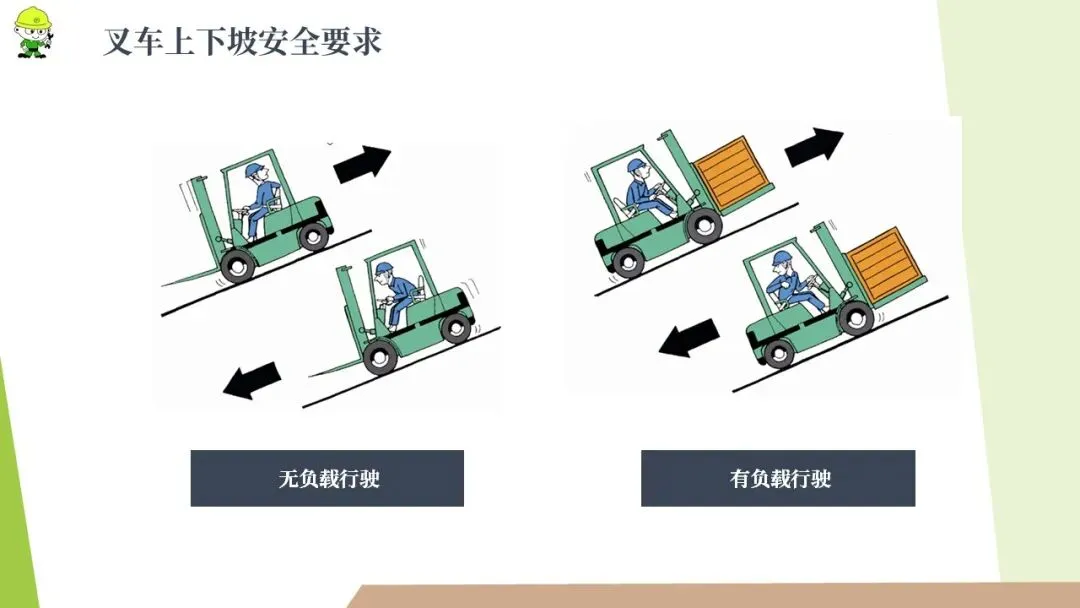 叉车上下坡安全要求

无负载行驶

有负载行驶