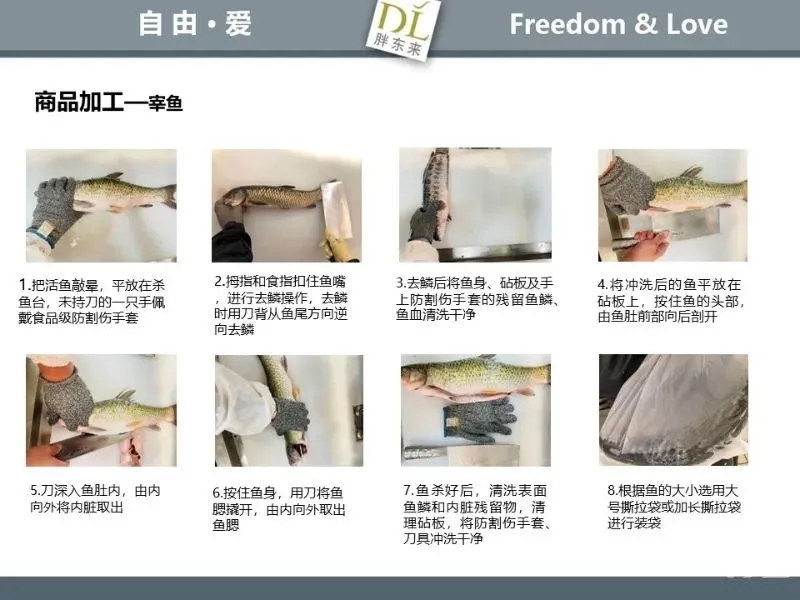 自由·爱

DL
胖东来

Freedom & Love

商品加工—宰鱼

1.把活鱼敲晕，平放在杀鱼台，未持刀的一只手佩戴食品级防割伤手套

2.拇指和食指扣住鱼嘴，进行去鳞操作，去鳞时用刀背从鱼尾方向逆向去鳞

3.去鳞后将鱼身、砧板及手上防割伤手套的残留鱼鳞、鱼血清洗干净

4.将冲洗后的鱼平放在砧板上，按住鱼的头部，由鱼肚前部向后剖开

5.刀深入鱼肚内，由内向外将内脏取出

6.按住鱼身，用刀将鱼腮撬开，由内向外取出鱼腮

7.鱼杀好后，清洗表面鱼鳞和内脏残留物，清理砧板，将防割伤手套、刀具冲洗干净

8.根据鱼的大小选用大号撕拉袋或加长撕拉袋进行装袋