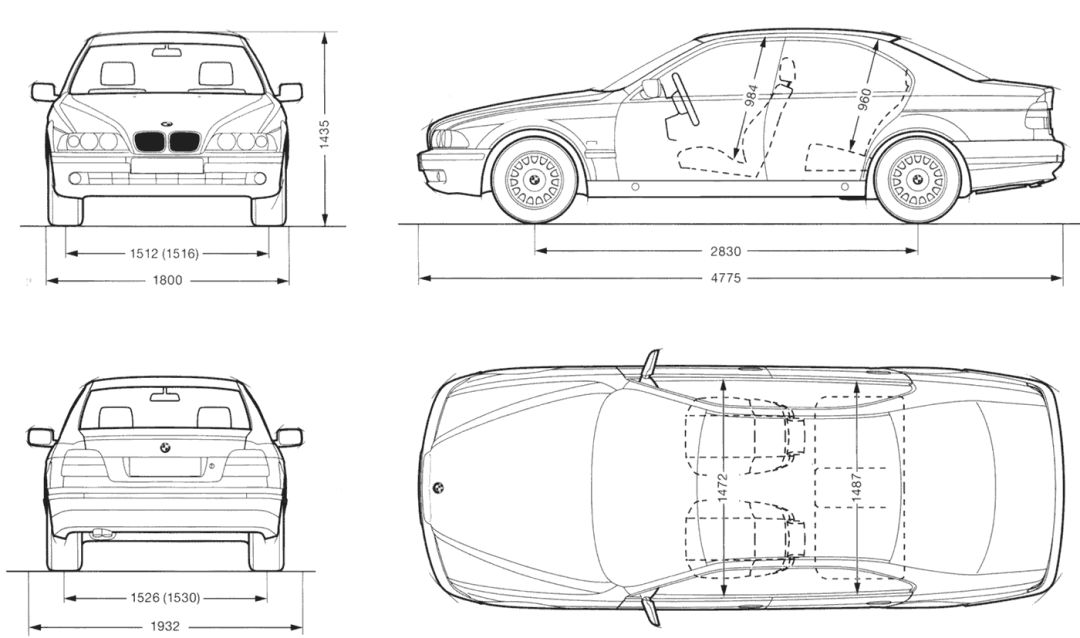 1435
1512 (1516)
1800
984
960
2830
4775
1526 (1530)
1932
1472
1487