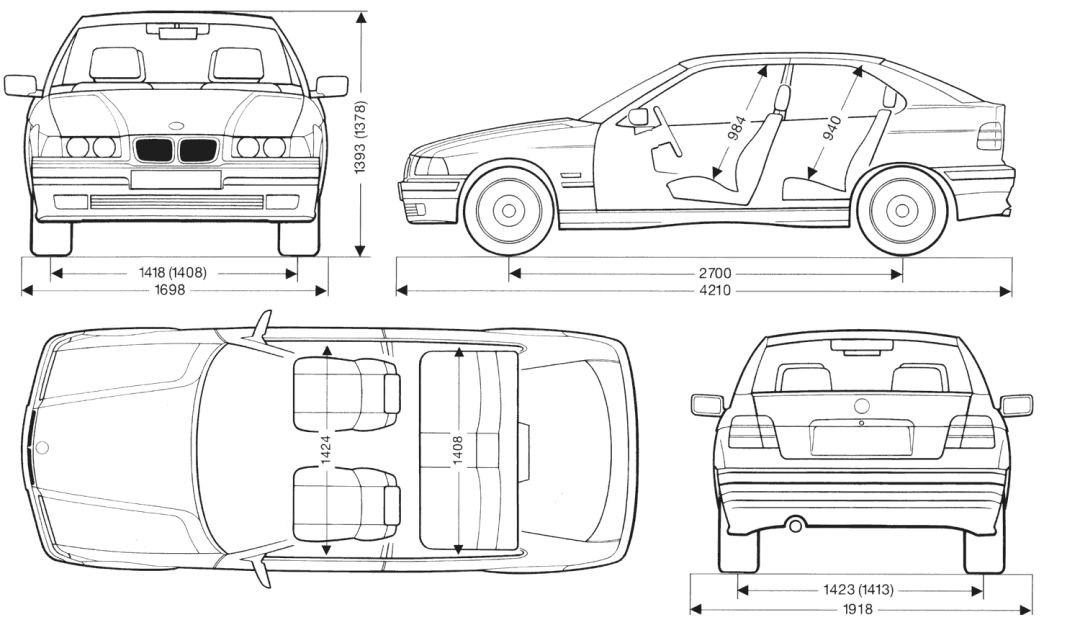 1393 (1378)
1418 (1408)
1698
984
940
2700
4210
1424
1408
1423 (1413)
1918