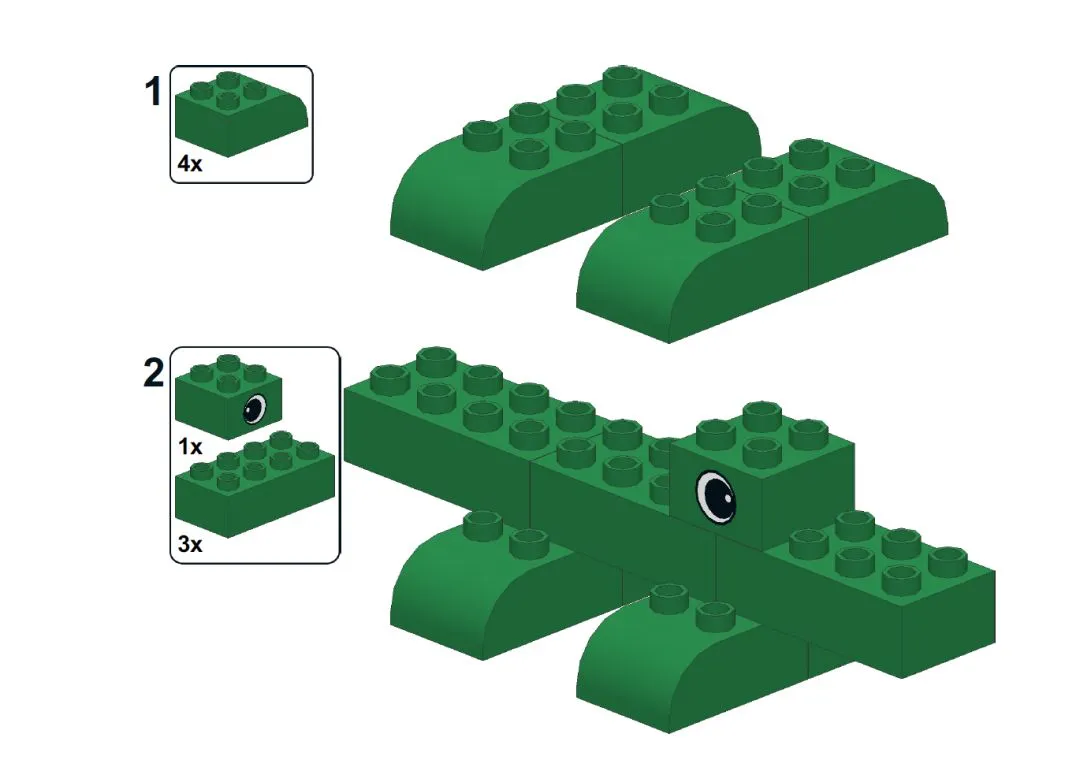 1
4x

2
1x
3x