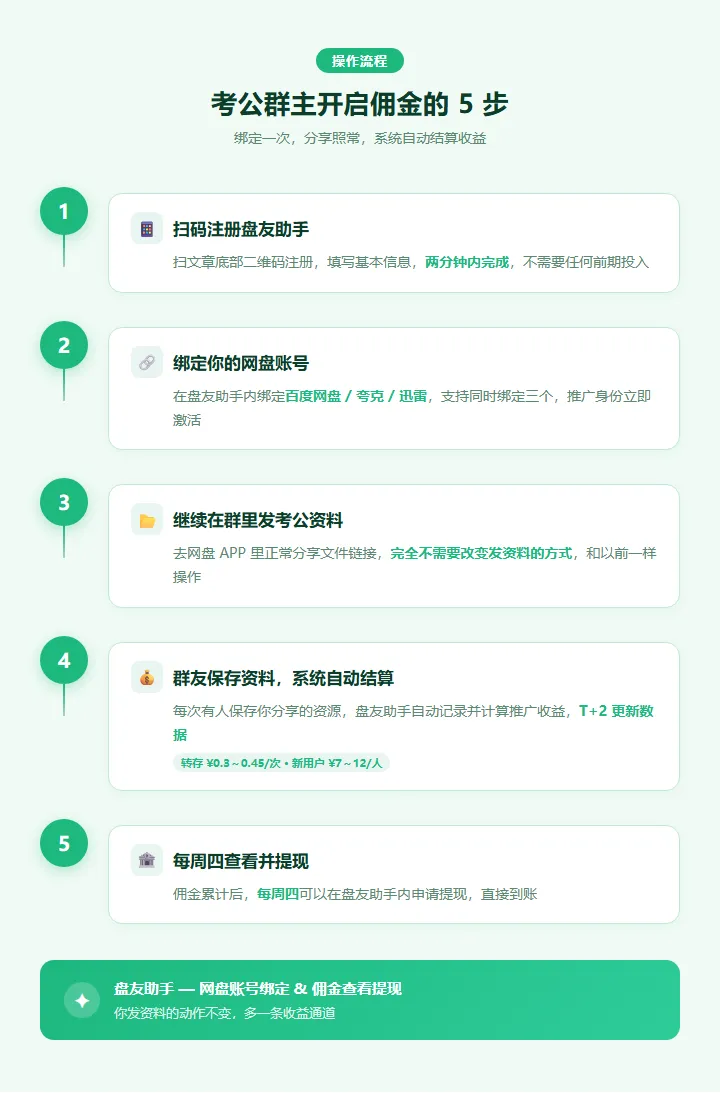 操作流程

考公群主开启佣金的5步

绑定一次，分享照常，系统自动结算收益

1

扫码注册盘友助手

扫文章底部二维码注册，填写基本信息，两分钟内完成，不需要任何前期投入

2

绑定你的网盘账号

在盘友助手内绑定百度网盘 / 夸克 / 迅雷，支持同时绑定三个，推广身份立即激活

3

继续在群里发考公资料

去网盘APP里正常分享文件链接，完全不需要改变发资料的方式，和以前一样操作

4

群友保存资料，系统自动结算

每次有人保存你分享的资源，盘友助手自动记录并计算推广收益，T+2更新数据

转存¥0.3～0.45/次 • 新用户¥7～12/人

5

每周四查看并提现

佣金累计后，每周四可以在盘友助手内申请提现，直接到账

盘友助手 — 网盘账号绑定 & 佣金查看提现

你发资料的动作不变，多一条收益通道