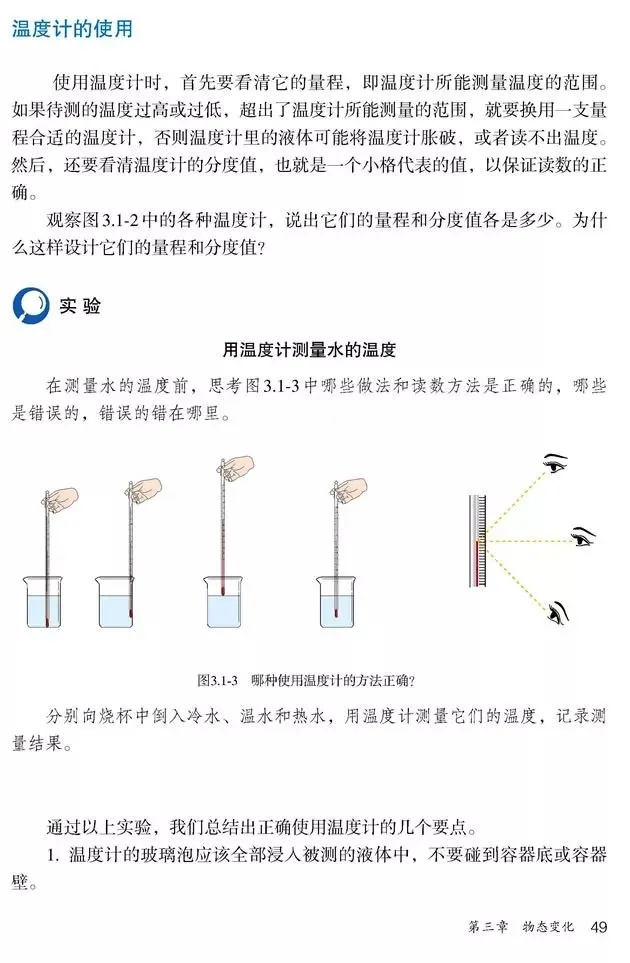 温度计的使用

使用温度计时，首先要看清它的量程，即温度计所能测量温度的范围。如果待测的温度过高或过低，超出了温度计所能测量的范围，就要换用一支量程合适的温度计，否则温度计里的液体可能将温度计胀破，或者读不出温度。然后，还要看清温度计的分度值，也就是一个小格代表的值，以保证读数的正确。

观察图3.1-2中的各种温度计，说出它们的量程和分度值各是多少。为什么这样设计它们的量程和分度值？

实验

用温度计测量水的温度

在测量水的温度前，思考图3.1-3中哪些做法和读数方法是正确的，哪些是错误的，错误的错在哪里。

图3.1-3　哪种使用温度计的方法正确？

分别向烧杯中倒入冷水、温水和热水，用温度计测量它们的温度，记录测量结果。

通过以上实验，我们总结出正确使用温度计的几个要点。

1. 温度计的玻璃泡应该全部浸入被测的液体中，不要碰到容器底或容器壁。

第三章　物态变化　49