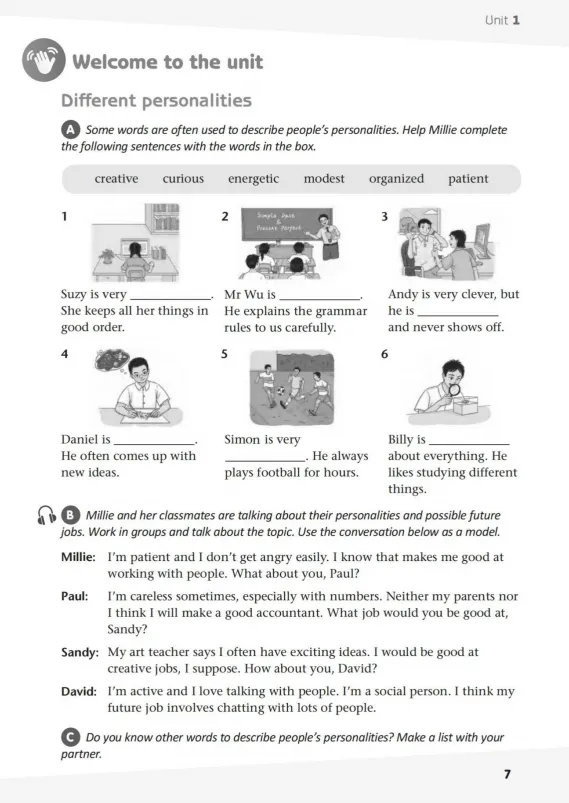 Unit 1

Welcome to the unit

Different personalities

A Some words are often used to describe people's personalities. Help Millie complete the following sentences with the words in the box.

creative curious energetic modest organized patient

1

Suzy is very ____________. She keeps all her things in good order.

2

Simple Past & Present Perfect

Mr Wu is ____________. He explains the grammar rules to us carefully.

3

Andy is very clever, but he is ____________ and never shows off.

4

Daniel is ____________. He often comes up with new ideas.

5

Simon is very ____________. He always plays football for hours.

6

Billy is ____________ about everything. He likes studying different things.

B Millie and her classmates are talking about their personalities and possible future jobs. Work in groups and talk about the topic. Use the conversation below as a model.

Millie: I'm patient and I don't get angry easily. I know that makes me good at working with people. What about you, Paul?

Paul: I'm careless sometimes, especially with numbers. Neither my parents nor I think I will make a good accountant. What job would you be good at, Sandy?

Sandy: My art teacher says I often have exciting ideas. I would be good at creative jobs, I suppose. How about you, David?

David: I'm active and I love talking with people. I'm a social person. I think my future job involves chatting with lots of people.

C Do you know other words to describe people's personalities? Make a list with your partner.

7