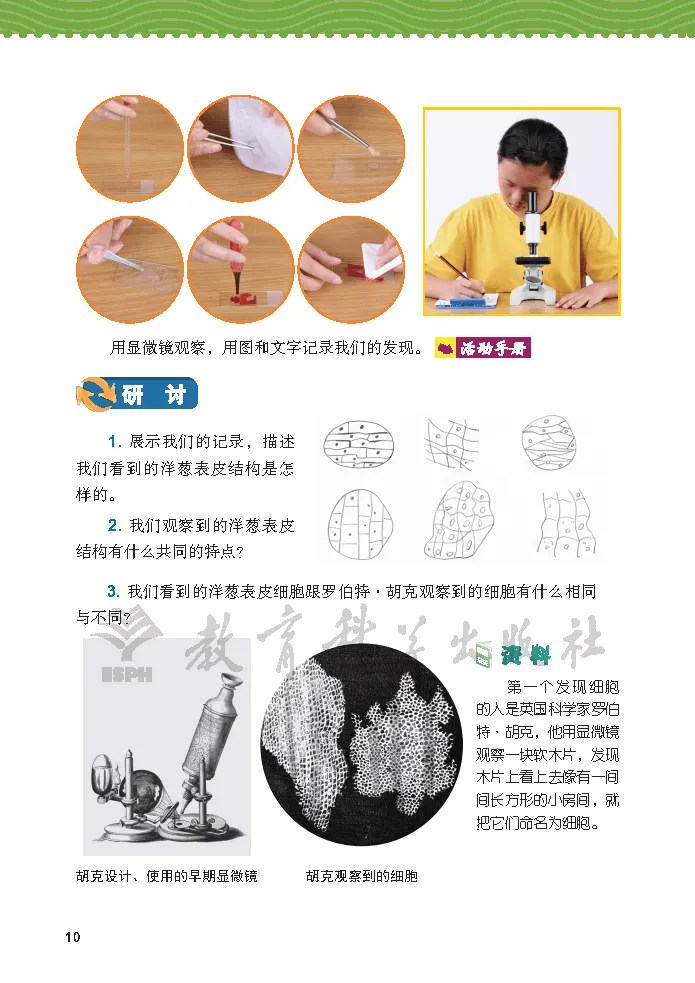 用显微镜观察，用图和文字记录我们的发现。 活动手册

研讨

1. 展示我们的记录，描述我们看到的洋葱表皮结构是怎样的。

2. 我们观察到的洋葱表皮结构有什么共同的特点？

3. 我们看到的洋葱表皮细胞跟罗伯特·胡克观察到的细胞有什么相同与不同？

ESPH 教育科学出版社

资料

第一个发现细胞的人是英国科学家罗伯特·胡克，他用显微镜观察一块软木片，发现木片上看上去像有一间间长方形的小房间，就把它们命名为细胞。

胡克设计、使用的早期显微镜

胡克观察到的细胞

10