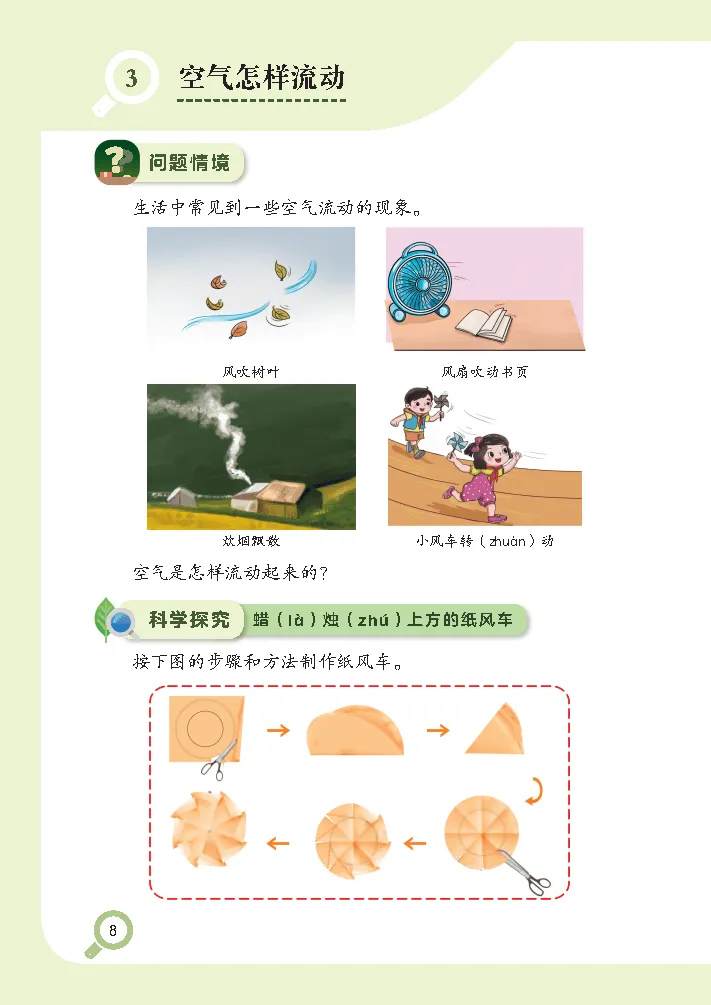 3 空气怎样流动

问题情境

生活中常见到一些空气流动的现象。

风吹树叶

风扇吹动书页

炊烟飘散

小风车转（zhuàn）动

空气是怎样流动起来的？

科学探究 蜡（là）烛（zhú）上方的纸风车

按下图的步骤和方法制作纸风车。

8