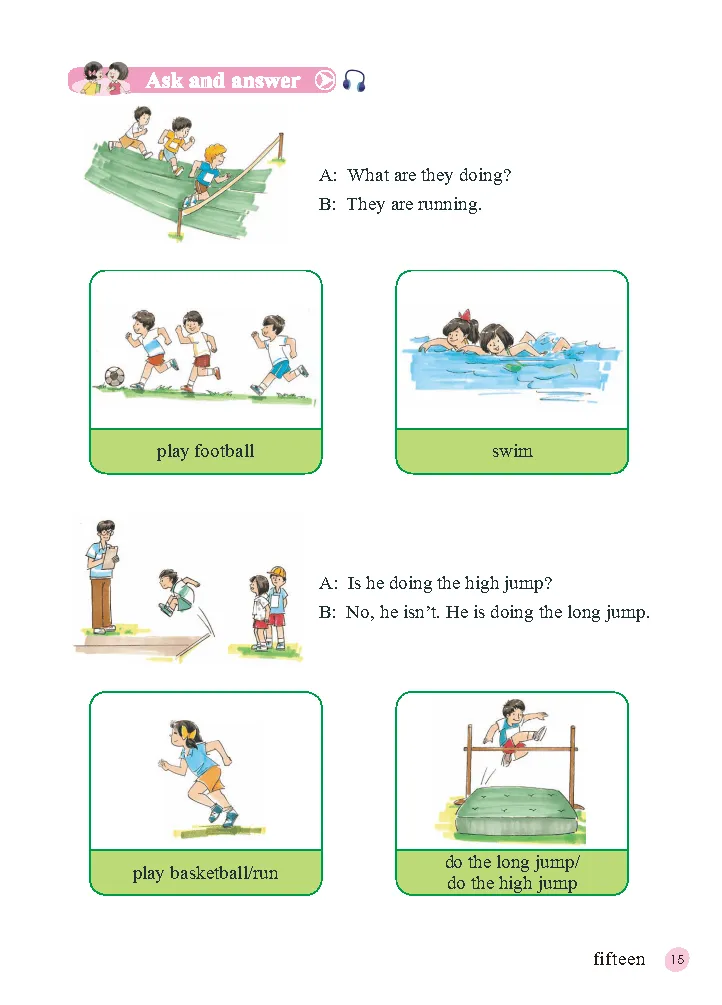 Ask and answer

A: What are they doing?
B: They are running.

play football

swim

A: Is he doing the high jump?
B: No, he isn't. He is doing the long jump.

play basketball/run

do the long jump/
do the high jump

fifteen 15