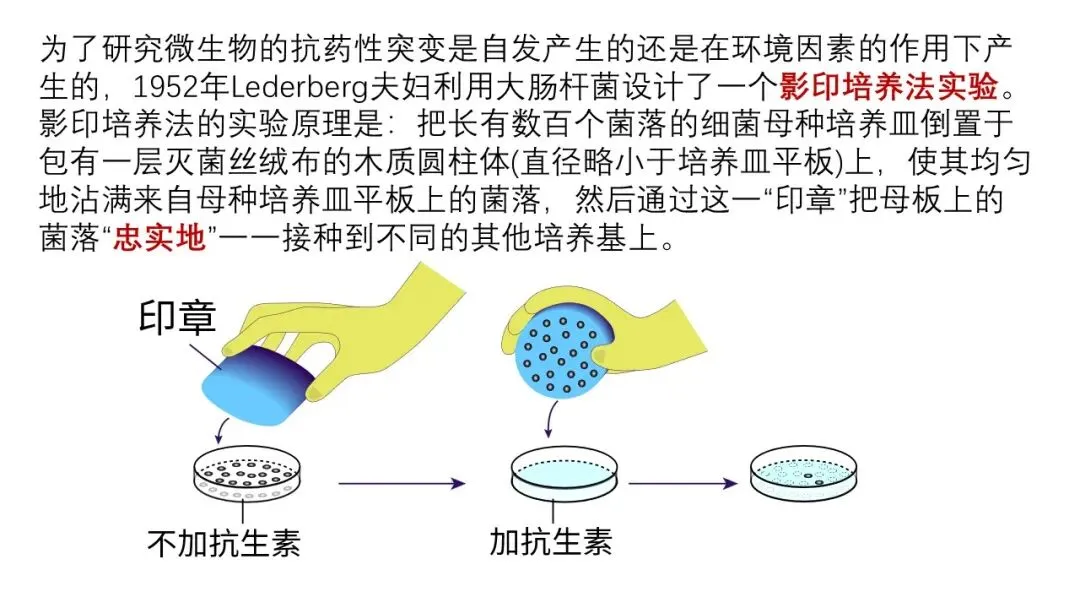 为了研究微生物的抗药性突变是自发产生的还是在环境因素的作用下产生的，1952年Lederberg夫妇利用大肠杆菌设计了一个影印培养法实验。影印培养法的实验原理是：把长有数百个菌落的细菌母种培养皿倒置于包有一层灭菌丝绒布的木质圆柱体(直径略小于培养皿平板)上，使其均匀地沾满来自母种培养皿平板上的菌落，然后通过这一“印章”把母板上的菌落“忠实地”一一接种到不同的其他培养基上。

印章

不加抗生素

加抗生素