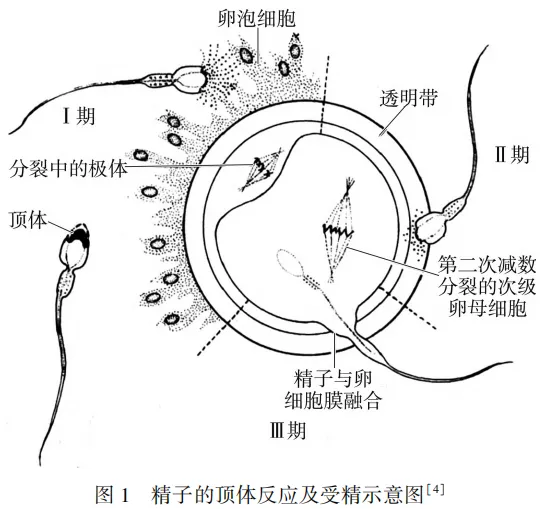 卵泡细胞

Ⅰ期

透明带

Ⅱ期

分裂中的极体

顶体

第二次减数分裂的次级卵母细胞

精子与卵细胞膜融合

Ⅲ期

图 1　精子的顶体反应及受精示意图$^{[4]}$