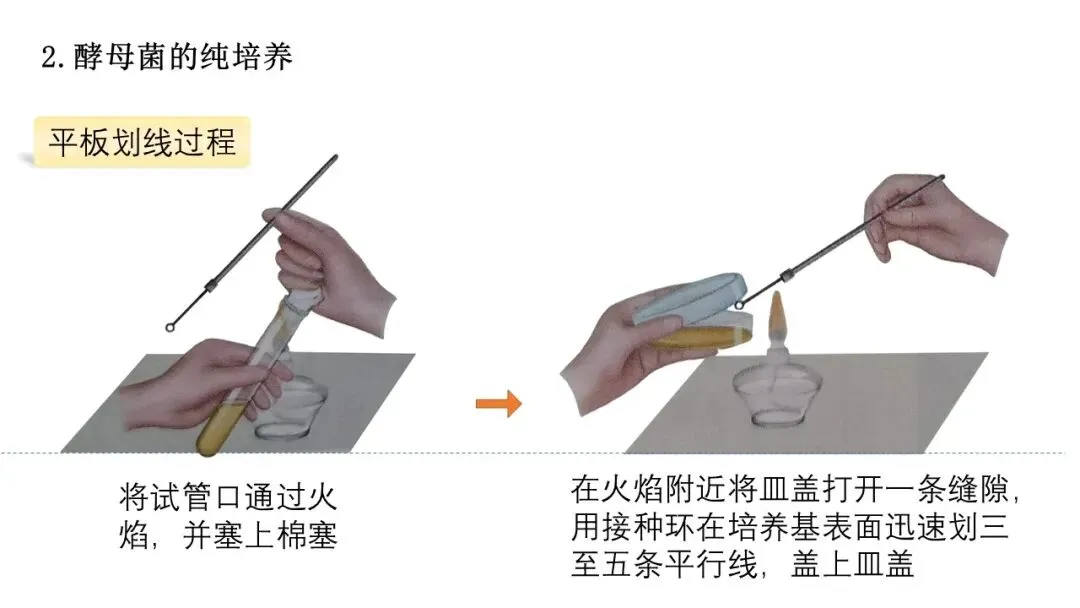 2. 酵母菌的纯培养

平板划线过程

将试管口通过火焰，并塞上棉塞

在火焰附近将皿盖打开一条缝隙，用接种环在培养基表面迅速划三至五条平行线，盖上皿盖