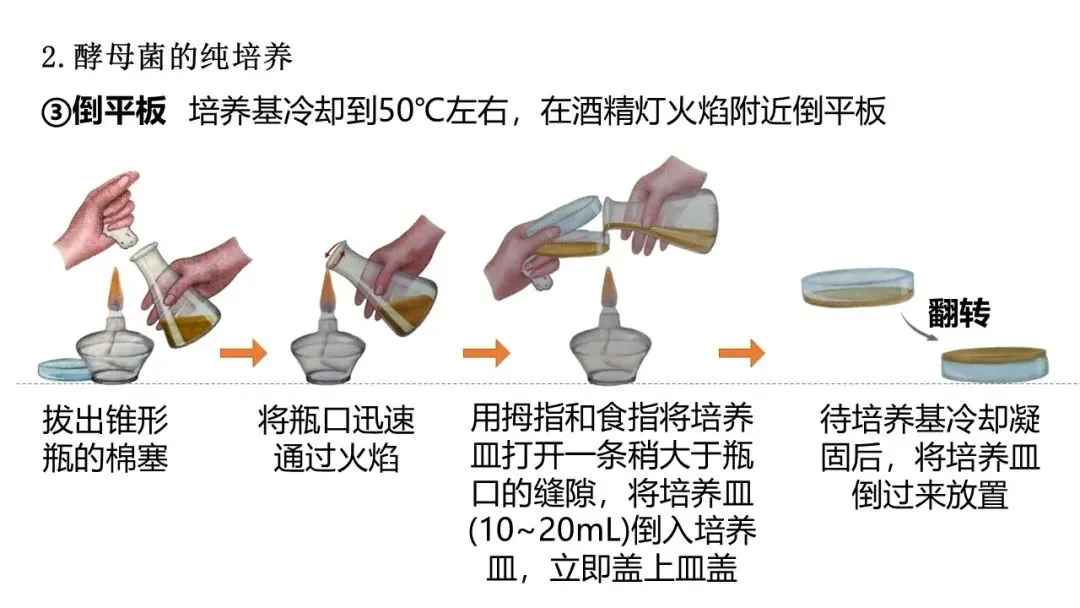 2. 酵母菌的纯培养

③倒平板　培养基冷却到50℃左右，在酒精灯火焰附近倒平板

翻转

拔出锥形瓶的棉塞

将瓶口迅速通过火焰

用拇指和食指将培养皿打开一条稍大于瓶口的缝隙，将培养皿(10~20mL)倒入培养皿，立即盖上皿盖

待培养基冷却凝固后，将培养皿倒过来放置