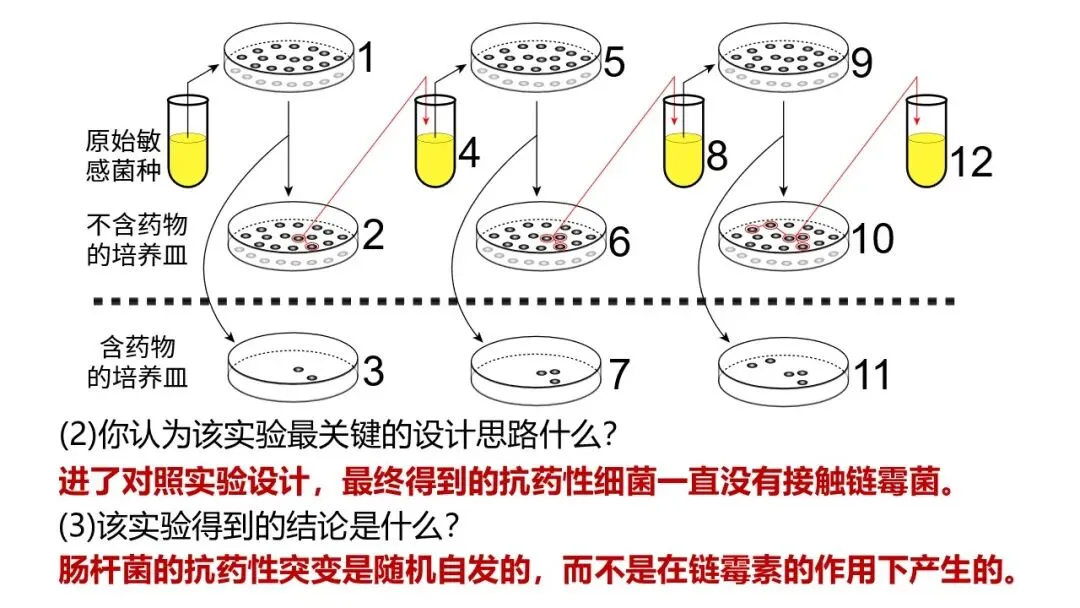 1
5
9
原始敏感菌种
4
8
12
不含药物的培养皿
2
6
10
含药物的培养皿
3
7
11

(2)你认为该实验最关键的设计思路什么？
进了对照实验设计，最终得到的抗药性细菌一直没有接触链霉菌。
(3)该实验得到的结论是什么？
肠杆菌的抗药性突变是随机自发的，而不是在链霉素的作用下产生的。