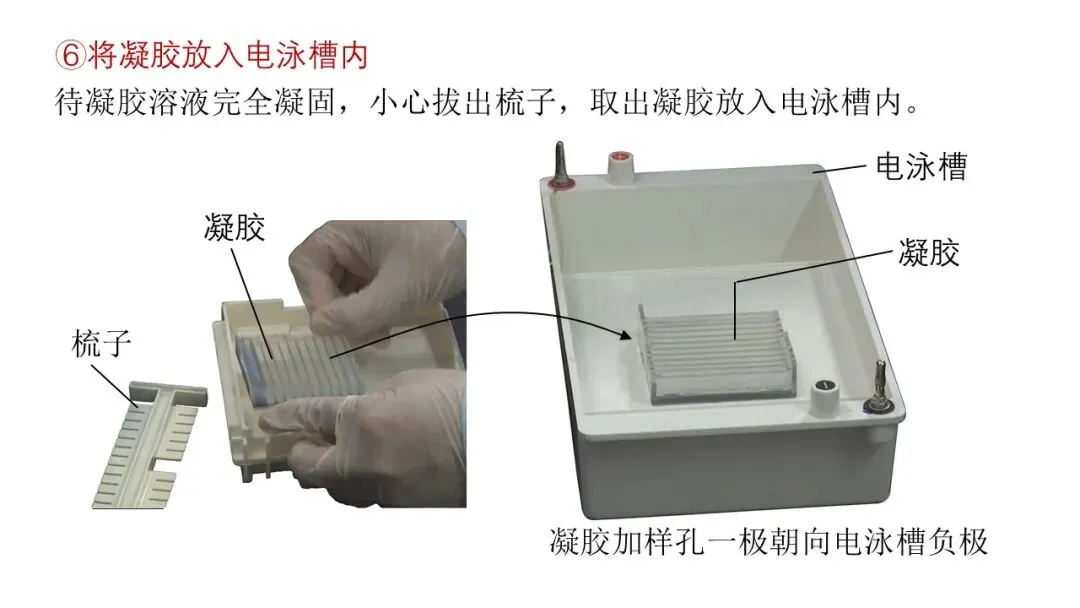 ⑥将凝胶放入电泳槽内

待凝胶溶液完全凝固，小心拔出梳子，取出凝胶放入电泳槽内。

凝胶

梳子

电泳槽

凝胶

凝胶加样孔一极朝向电泳槽负极