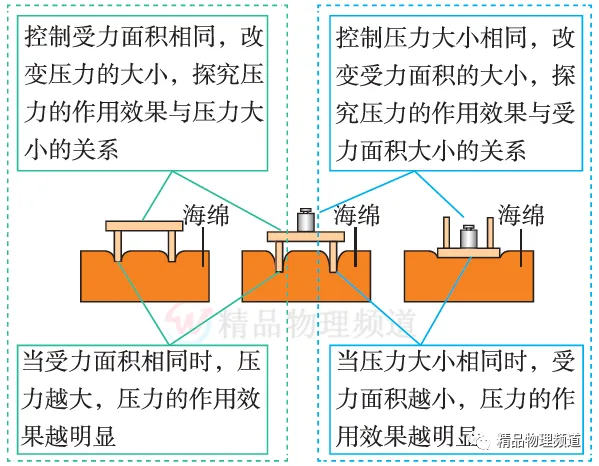 控制受力面积相同，改变压力的大小，探究压力的作用效果与压力大小的关系

控制压力大小相同，改变受力面积的大小，探究压力的作用效果与受力面积大小的关系

海绵

海绵

海绵

精品物理频道

当受力面积相同时，压力越大，压力的作用效果越明显

当压力大小相同时，受力面积越小，压力的作用效果越明显

精品物理频道