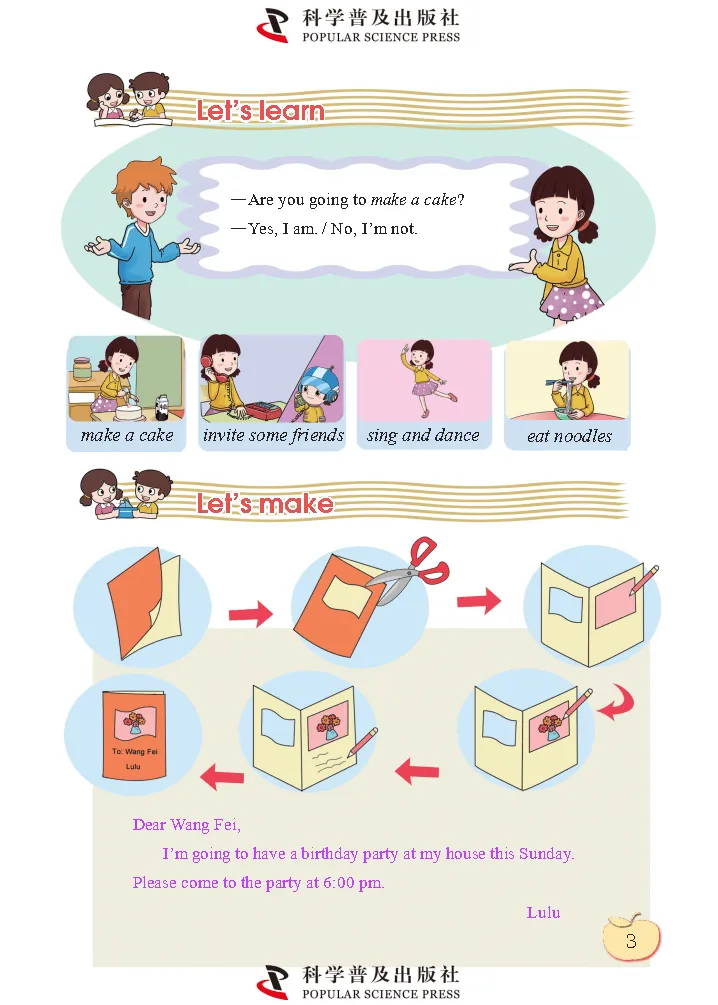 科学普及出版社
POPULAR SCIENCE PRESS

Let's learn

—Are you going to make a cake?
—Yes, I am. / No, I'm not.

make a cake
invite some friends
sing and dance
eat noodles

Let's make

To: Wang Fei
Lulu

Dear Wang Fei,

I'm going to have a birthday party at my house this Sunday. Please come to the party at 6:00 pm.

Lulu

3

科学普及出版社
POPULAR SCIENCE PRESS