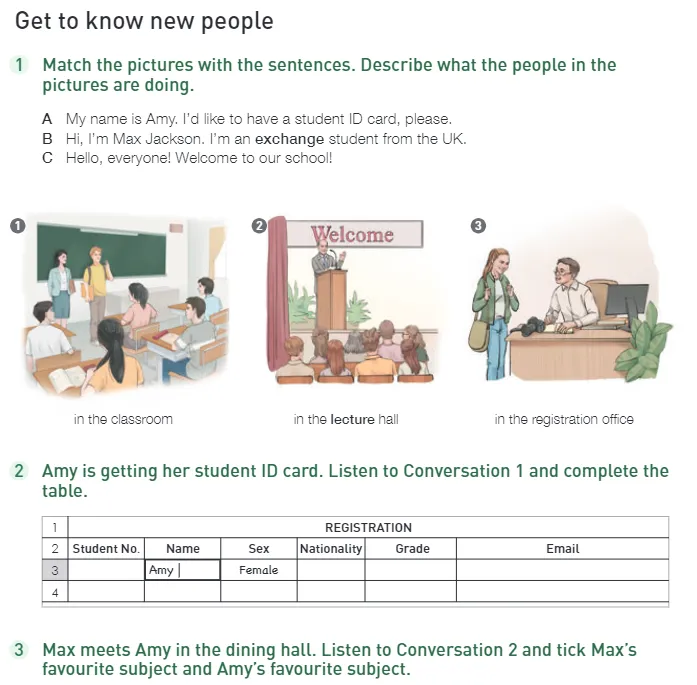 Get to know new people

1 Match the pictures with the sentences. Describe what the people in the pictures are doing.

A My name is Amy. I'd like to have a student ID card, please.
B Hi, I'm Max Jackson. I'm an exchange student from the UK.
C Hello, everyone! Welcome to our school!

1

2 Welcome

3

in the classroom

in the lecture hall

in the registration office

2 Amy is getting her student ID card. Listen to Conversation 1 and complete the table.

| 1 | REGISTRATION | | | | | |
|---|---|---|---|---|---|---|
| 2 | Student No. | Name | Sex | Nationality | Grade | Email |
| 3 | | Amy | Female | | | |
| 4 | | | | | | |

3 Max meets Amy in the dining hall. Listen to Conversation 2 and tick Max's favourite subject and Amy's favourite subject.