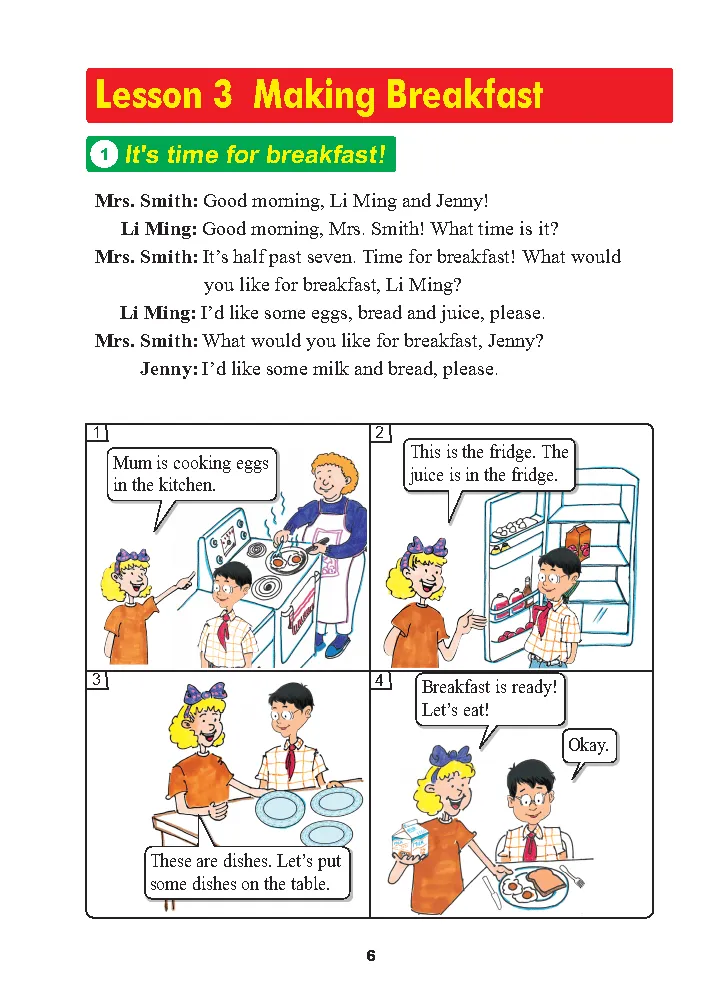 Lesson 3 Making Breakfast

1 It's time for breakfast!

Mrs. Smith: Good morning, Li Ming and Jenny!
Li Ming: Good morning, Mrs. Smith! What time is it?
Mrs. Smith: It's half past seven. Time for breakfast! What would you like for breakfast, Li Ming?
Li Ming: I'd like some eggs, bread and juice, please.
Mrs. Smith: What would you like for breakfast, Jenny?
Jenny: I'd like some milk and bread, please.

1
Mum is cooking eggs in the kitchen.

2
This is the fridge. The juice is in the fridge.

3
These are dishes. Let's put some dishes on the table.

4
Breakfast is ready! Let's eat!

Okay.

6